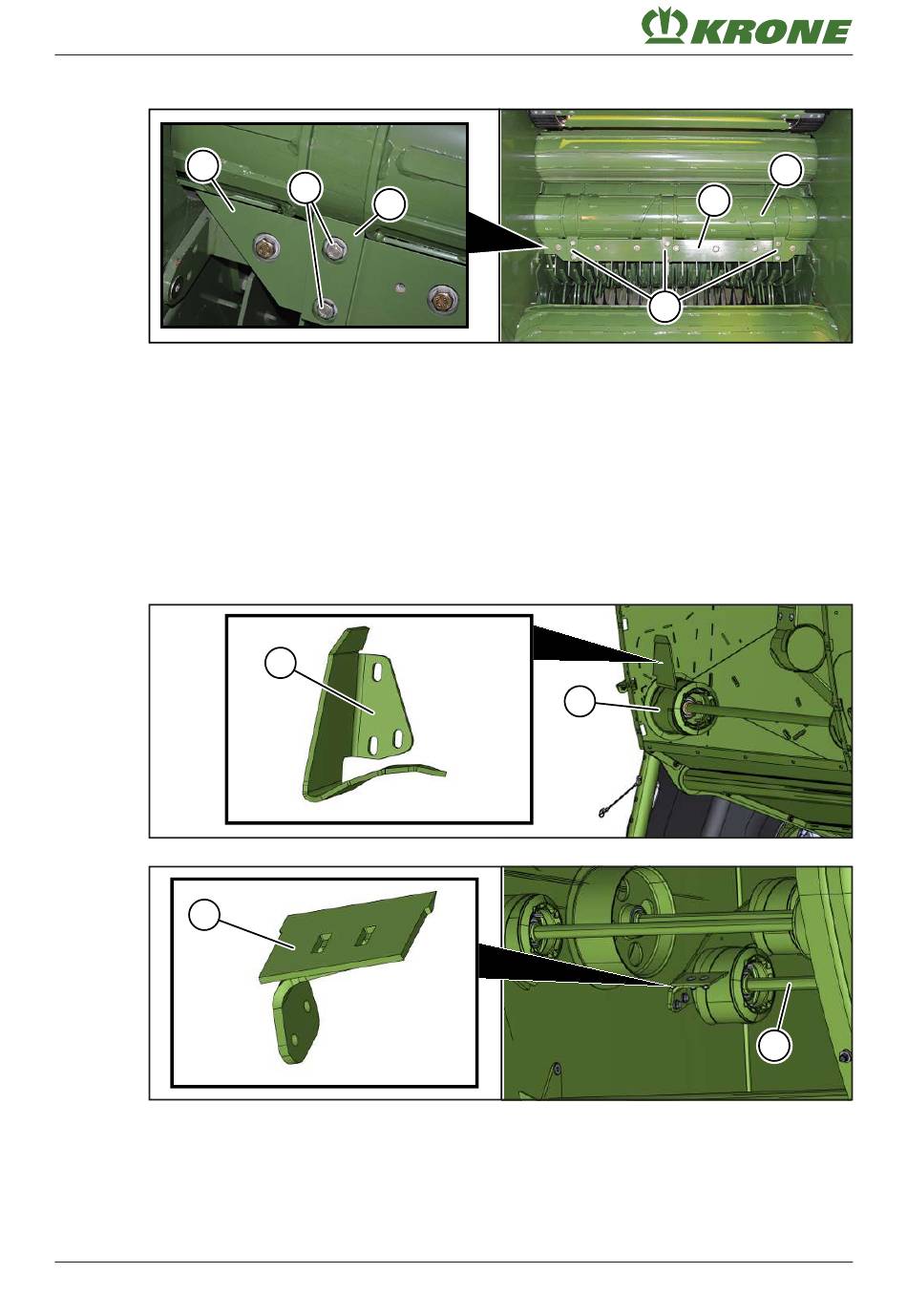 KRONE