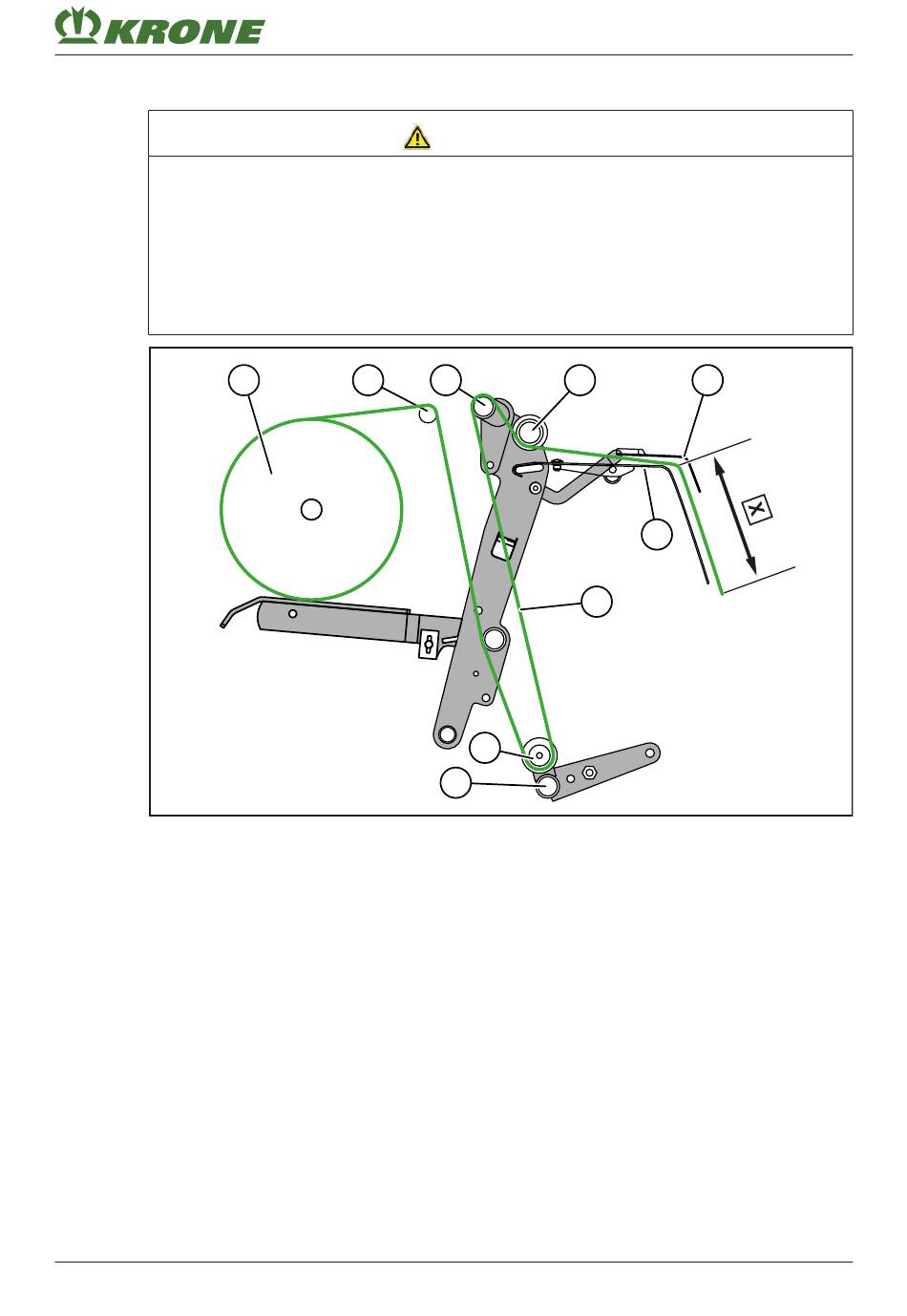 KRONE

X