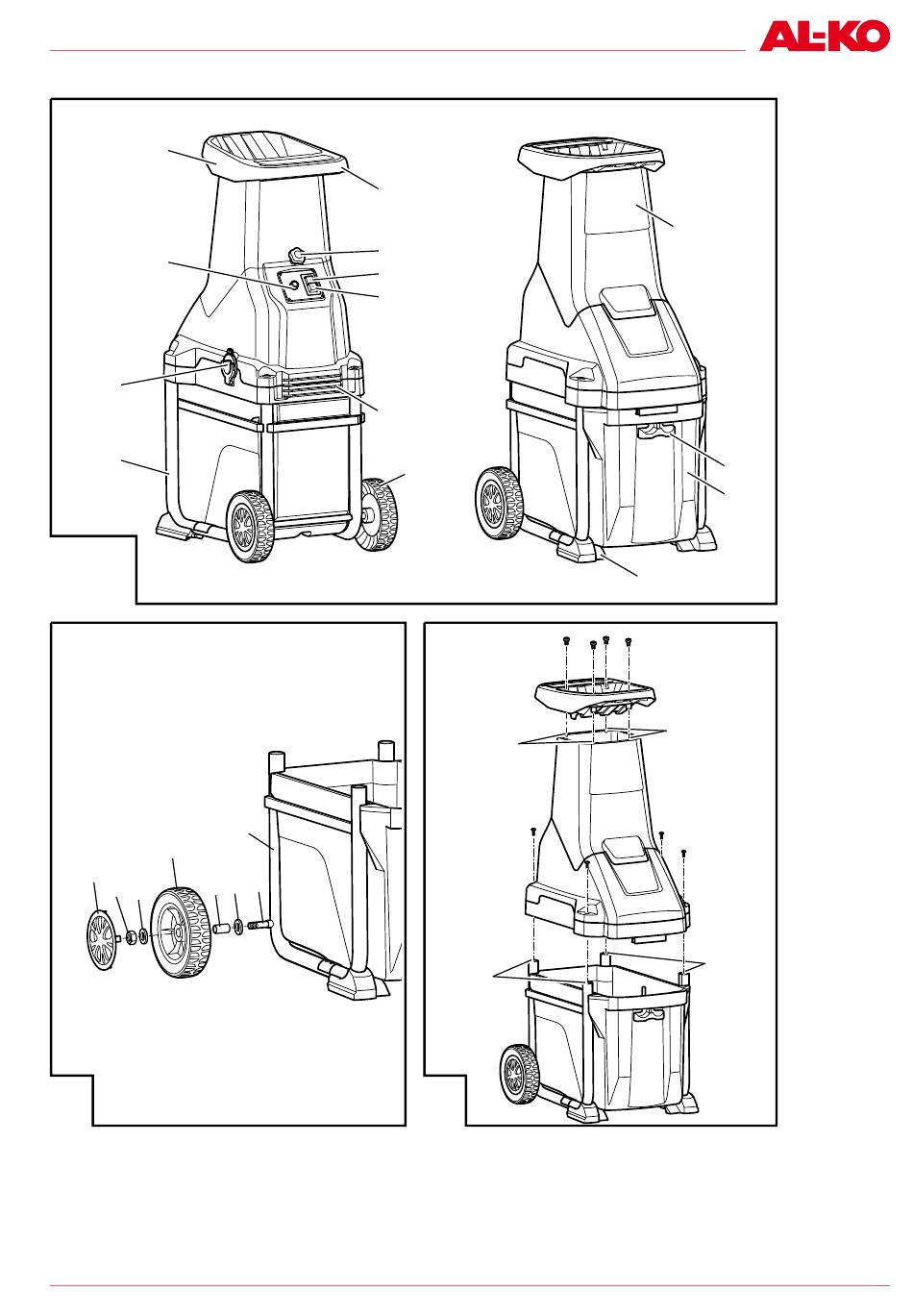 AL-KO