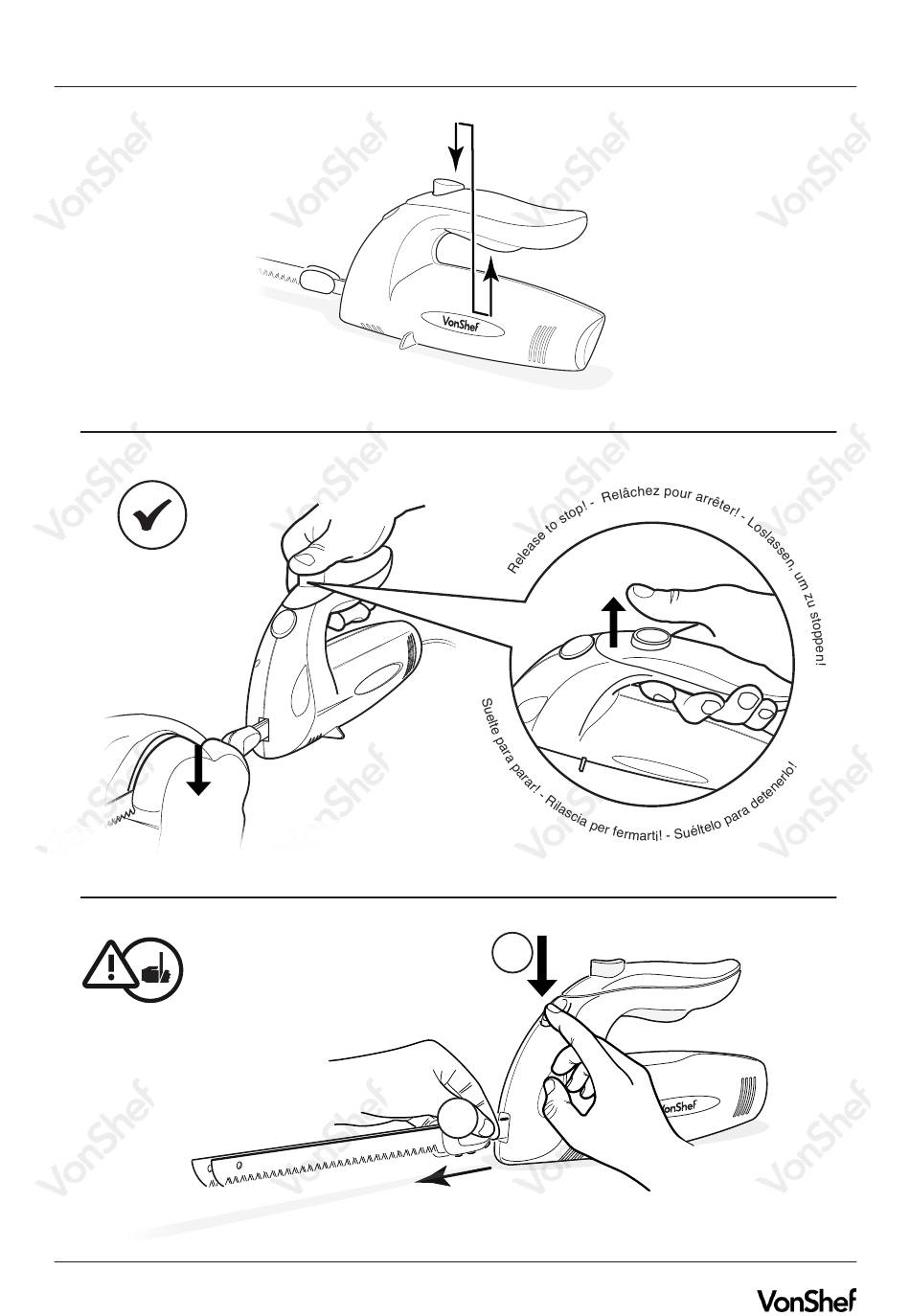 VonShef

Release to stop! - Relâchez pour arrêter! - Loslassen, um zu stoppen!

Suelte para parar! - Rilascia per fermarti! - Suéltelo para detenerlo!

VonShef

VonShef