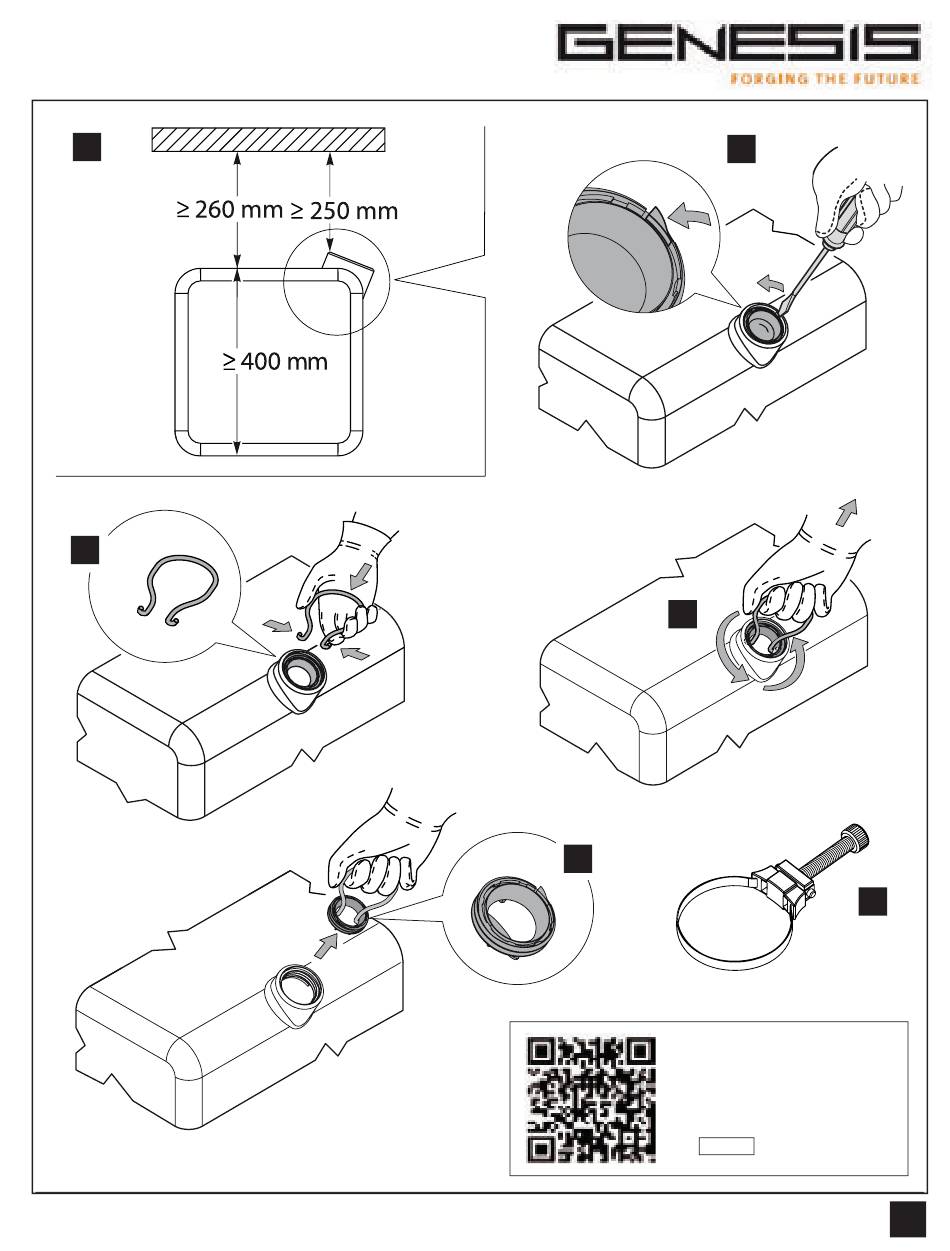 GENESIS
FORGING THE FUTURE

≥ 260 mm ≥ 250 mm

≥ 400 mm