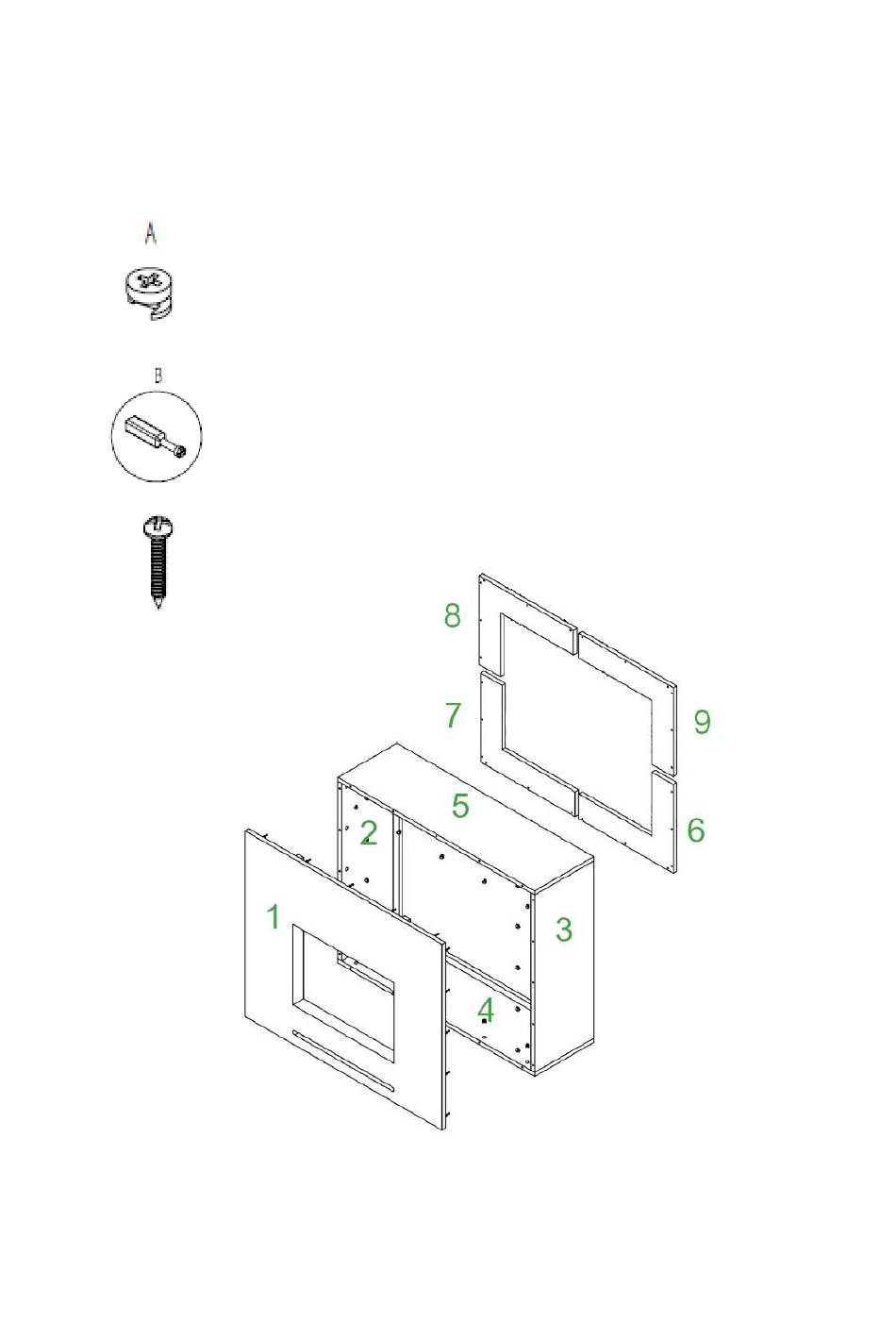 A

B

8

7

9

5

6

2

1

3

4