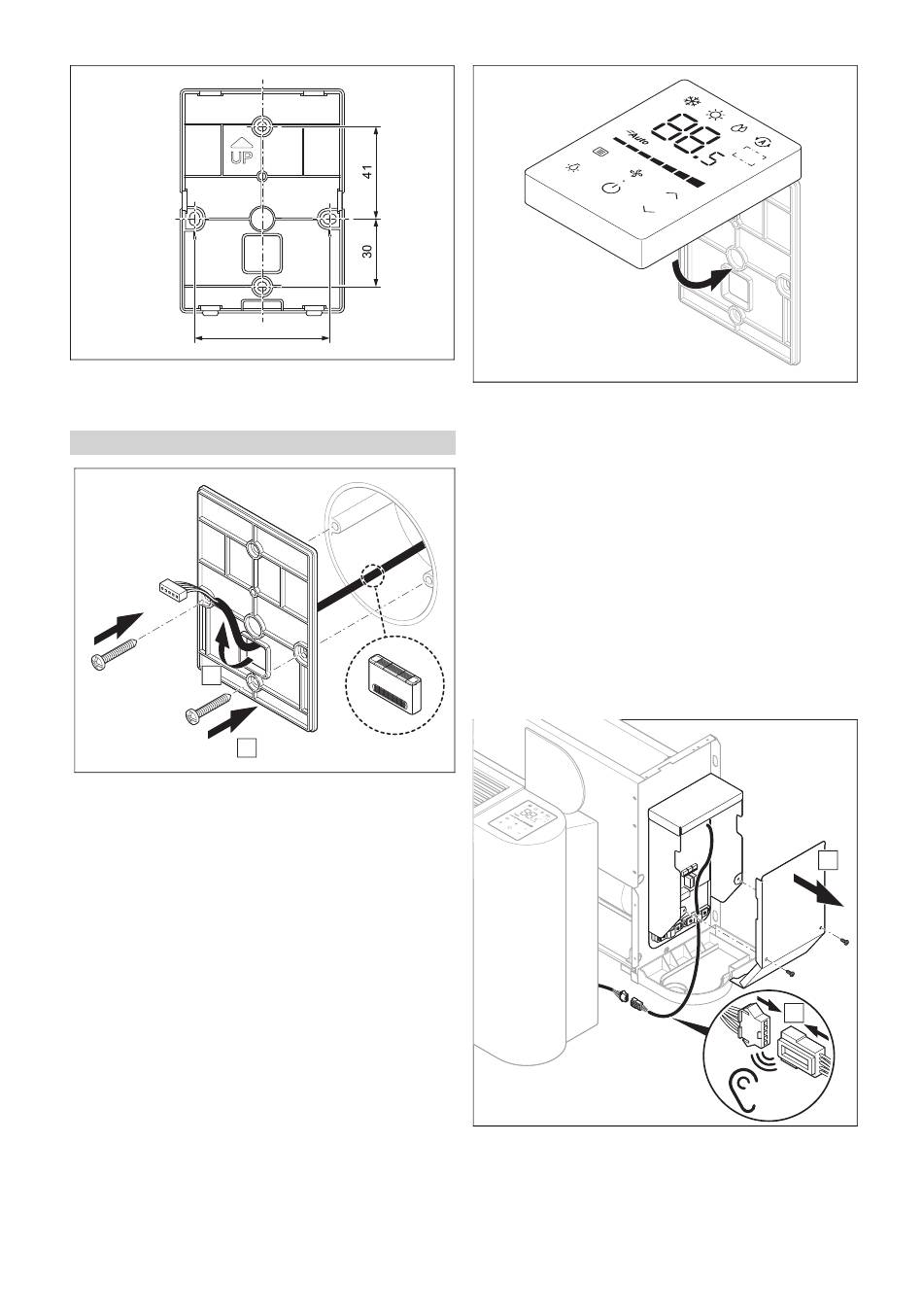 UP

41

30

Auto

88.5