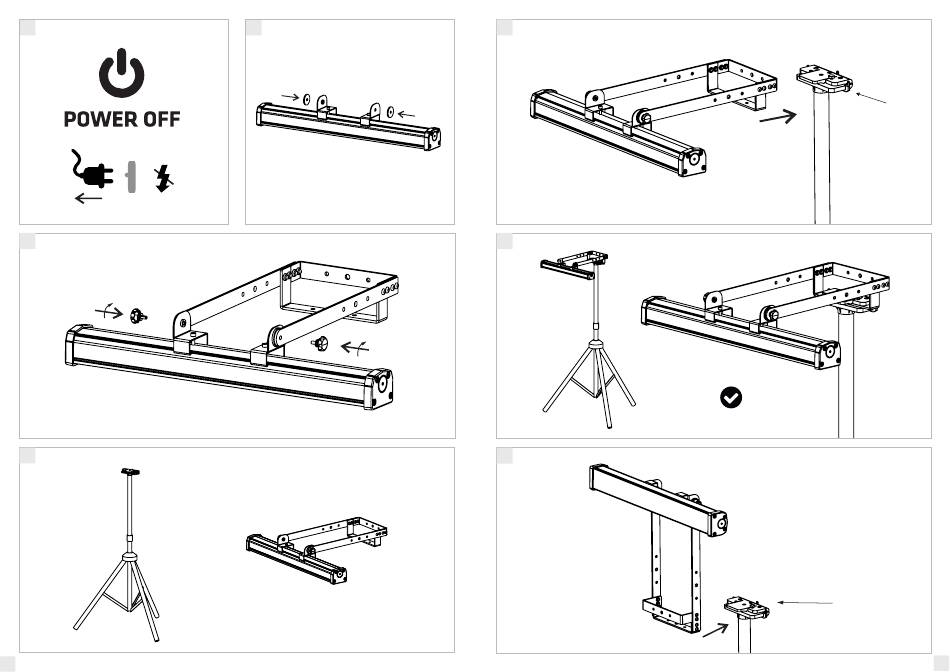 POWER OFF