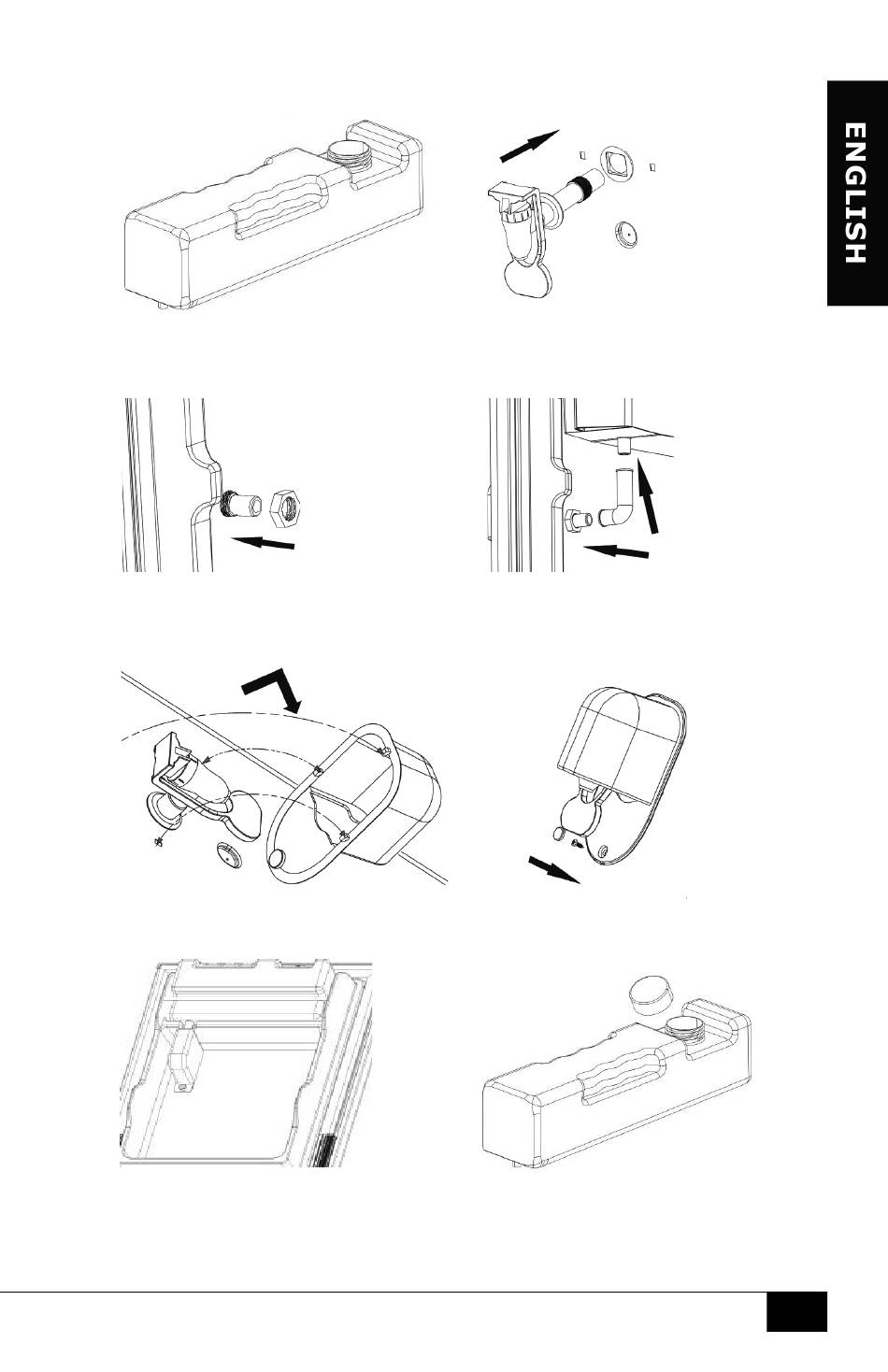 ENGLISH