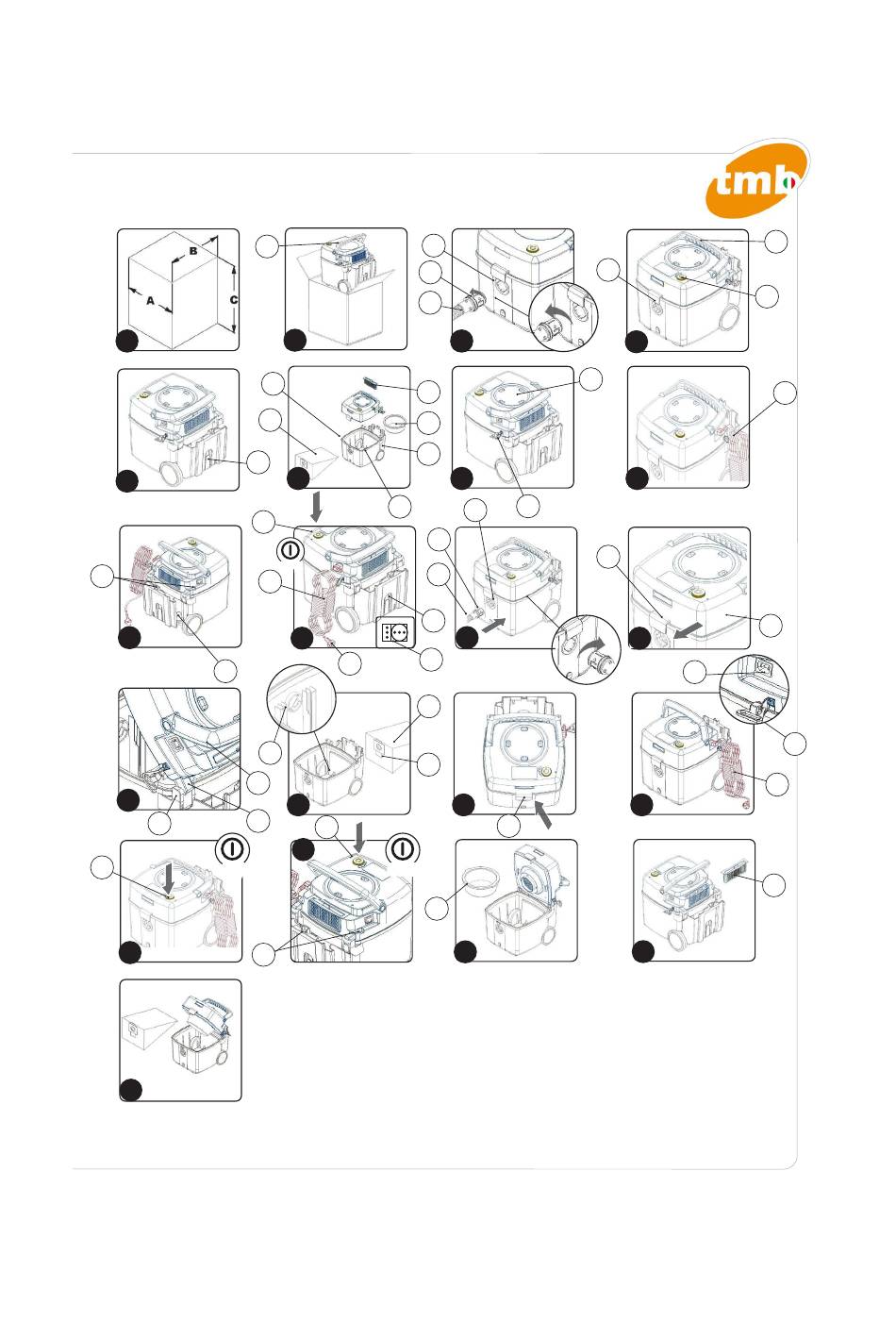 tmb

B
A
C