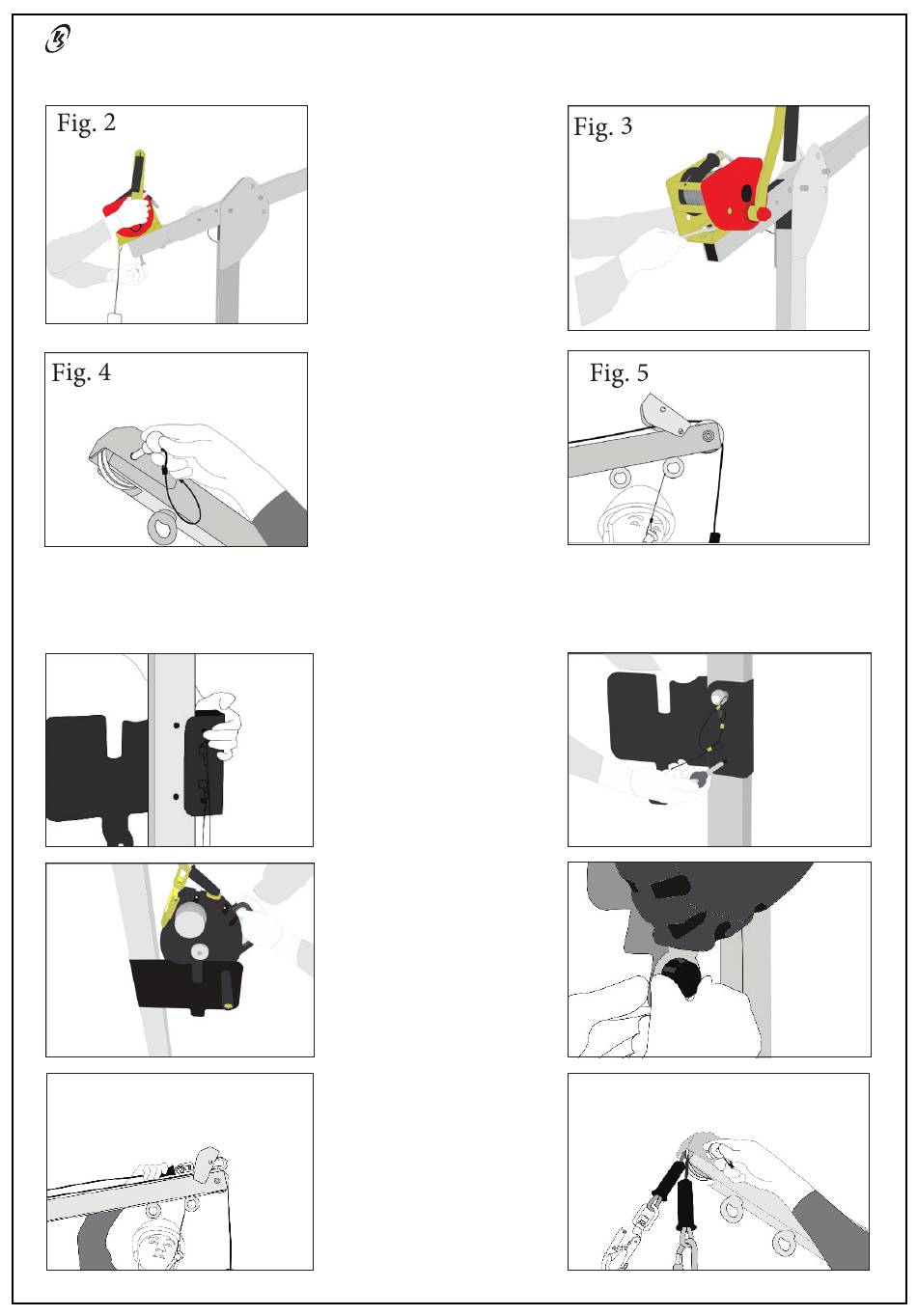 Fig. 2

Fig. 3

Fig. 4

Fig. 5