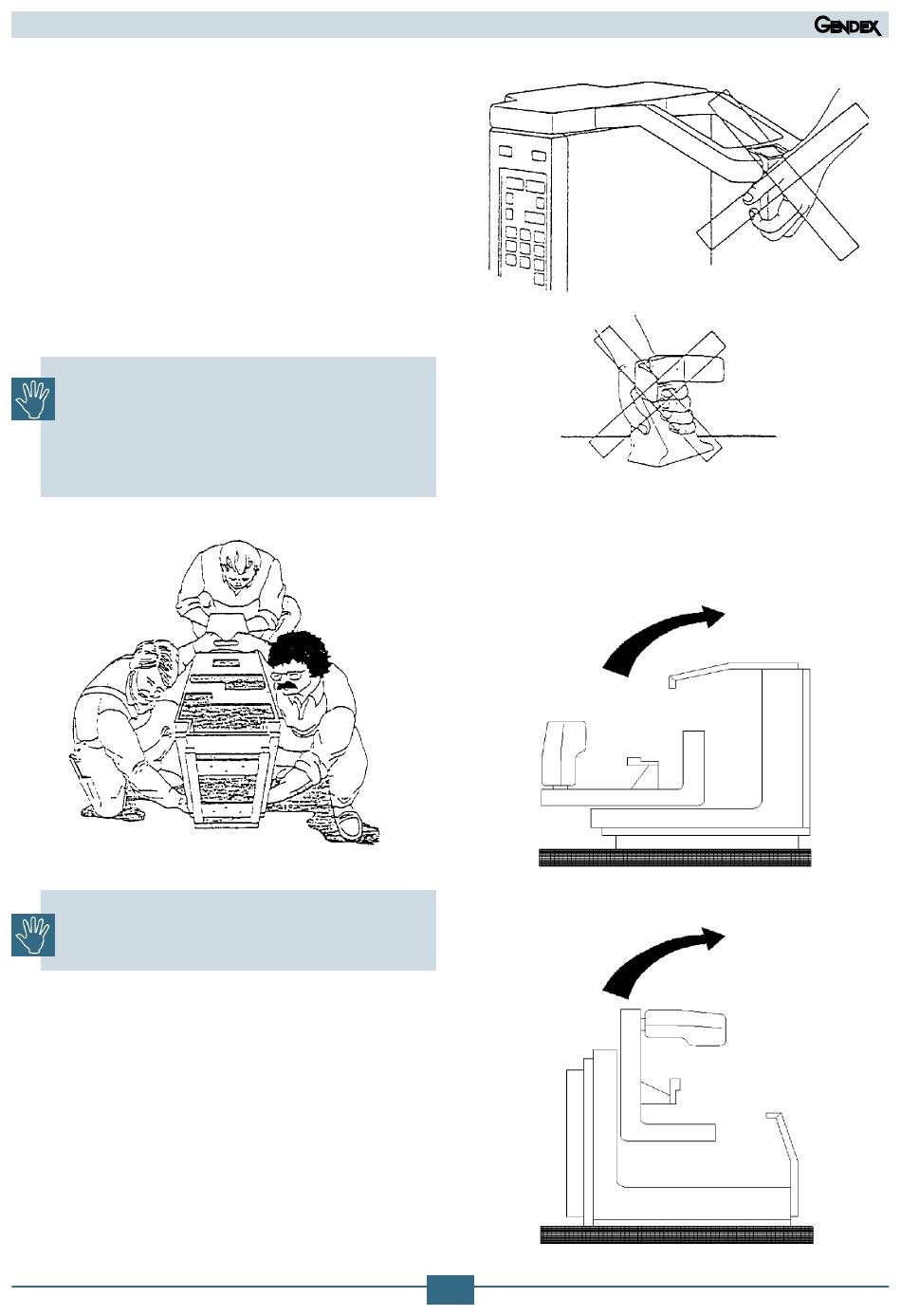 GENDEX