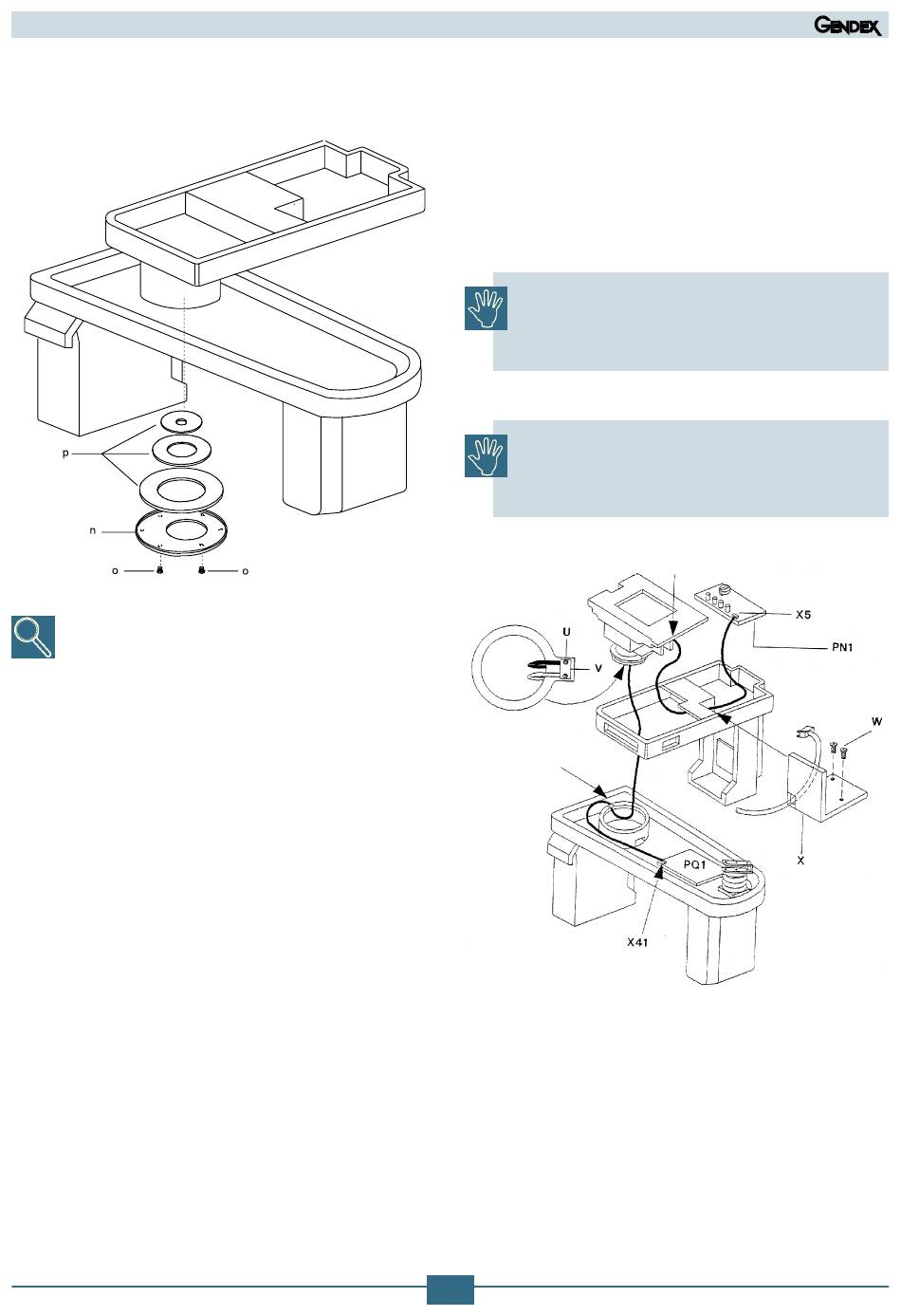 GENDEX

p

n

o

o

U

V

X5

PN1

W

X

PQ1

X41