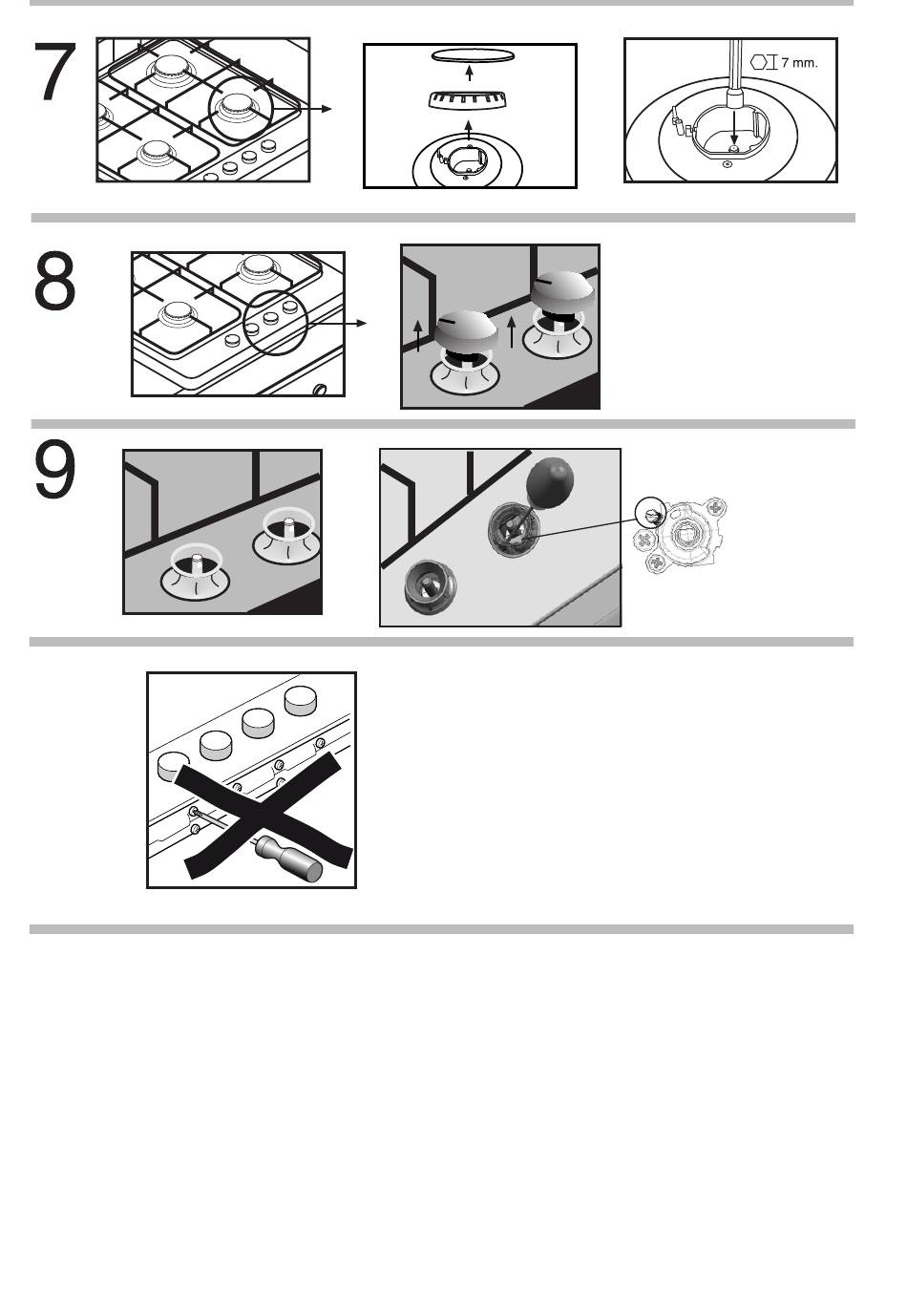 7

7 mm.

8

9