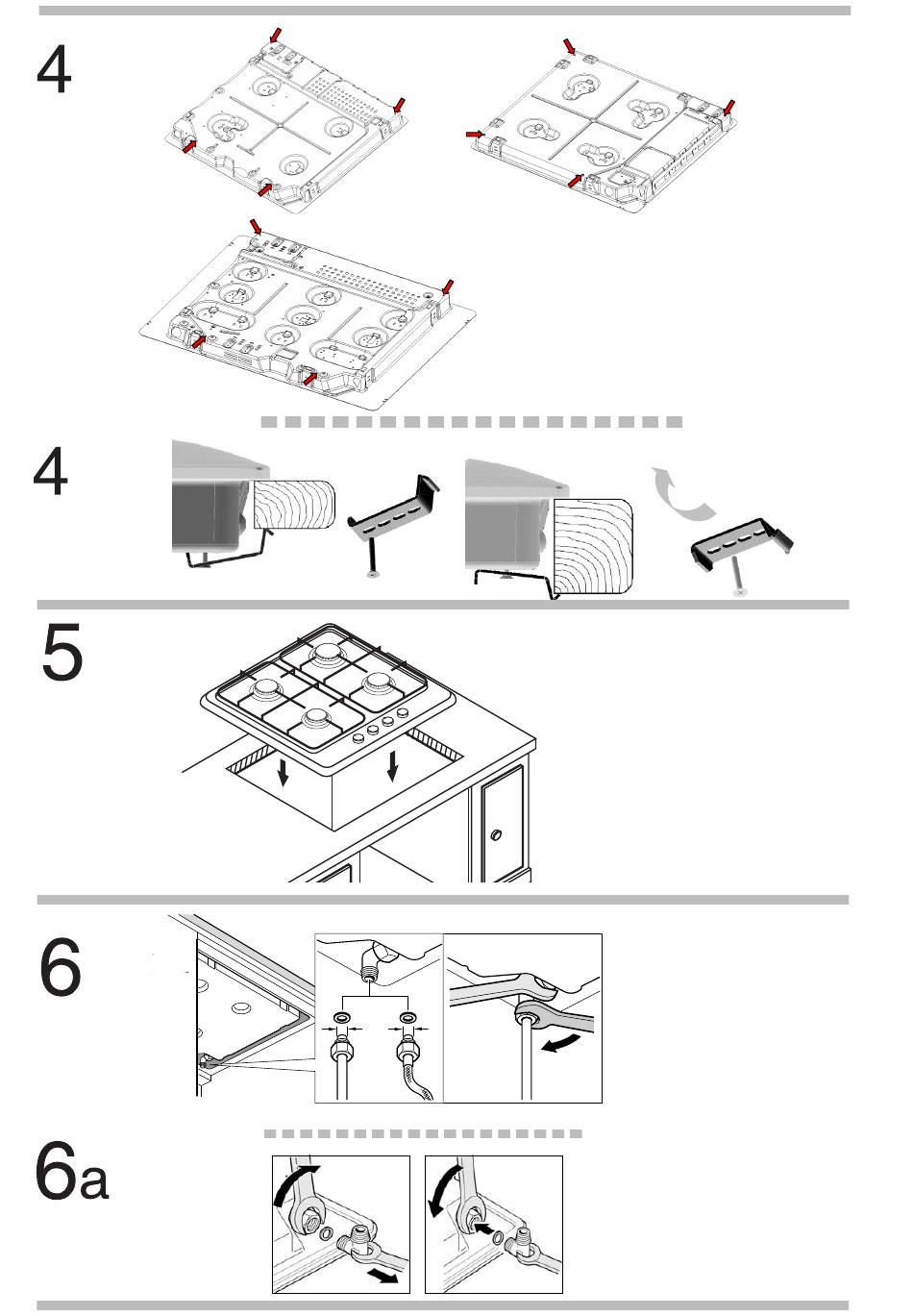 4

4

5

6

6a