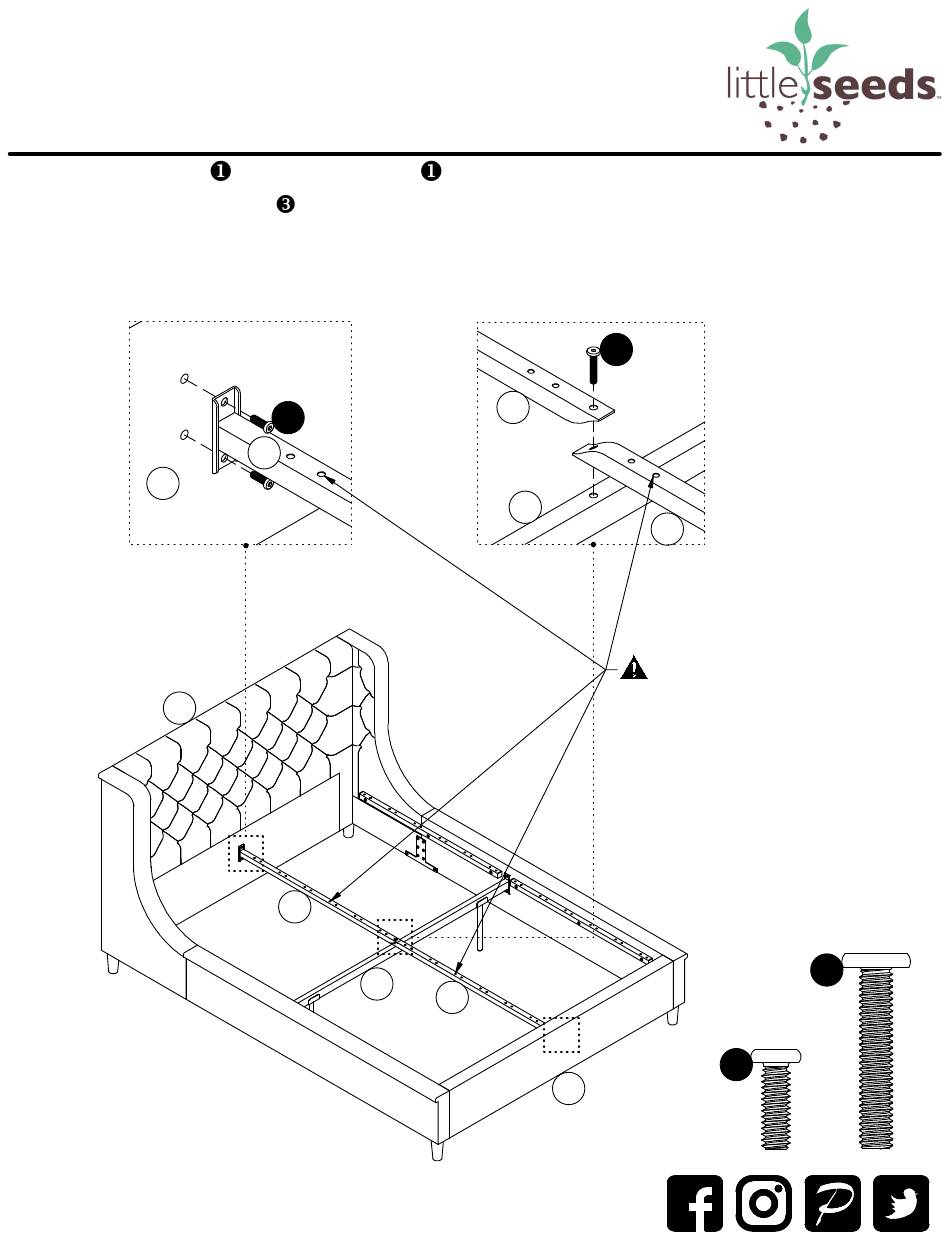 little seeds

❶ ❶

❸