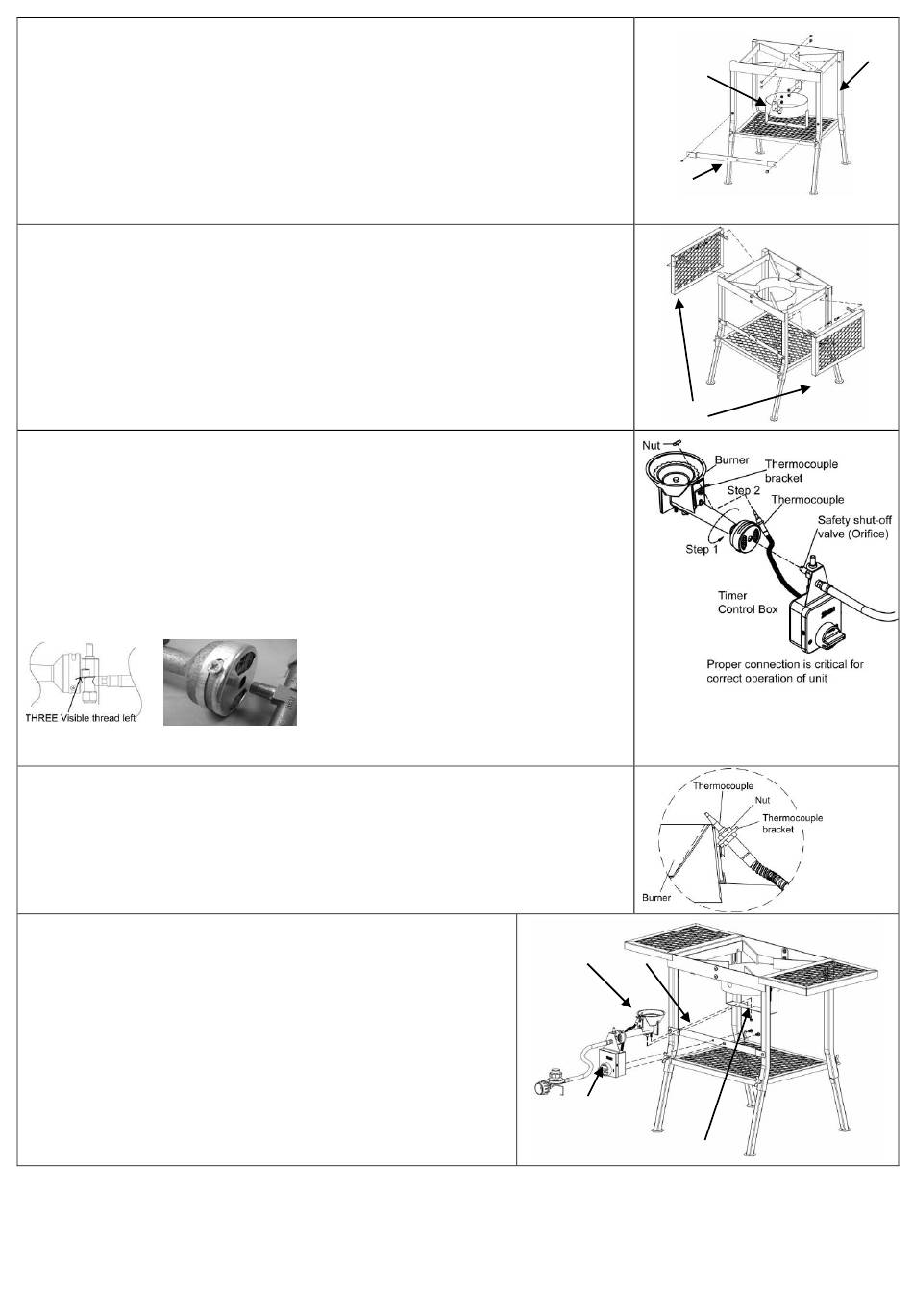 Nut
Burner
Thermocouple bracket
Step 2
Thermocouple
Safety shut-off valve (Orifice)
Step 1
Timer Control Box
Proper connection is critical for correct operation of unit

THREE Visible thread left

Thermocouple
Nut
Thermocouple bracket
Burner