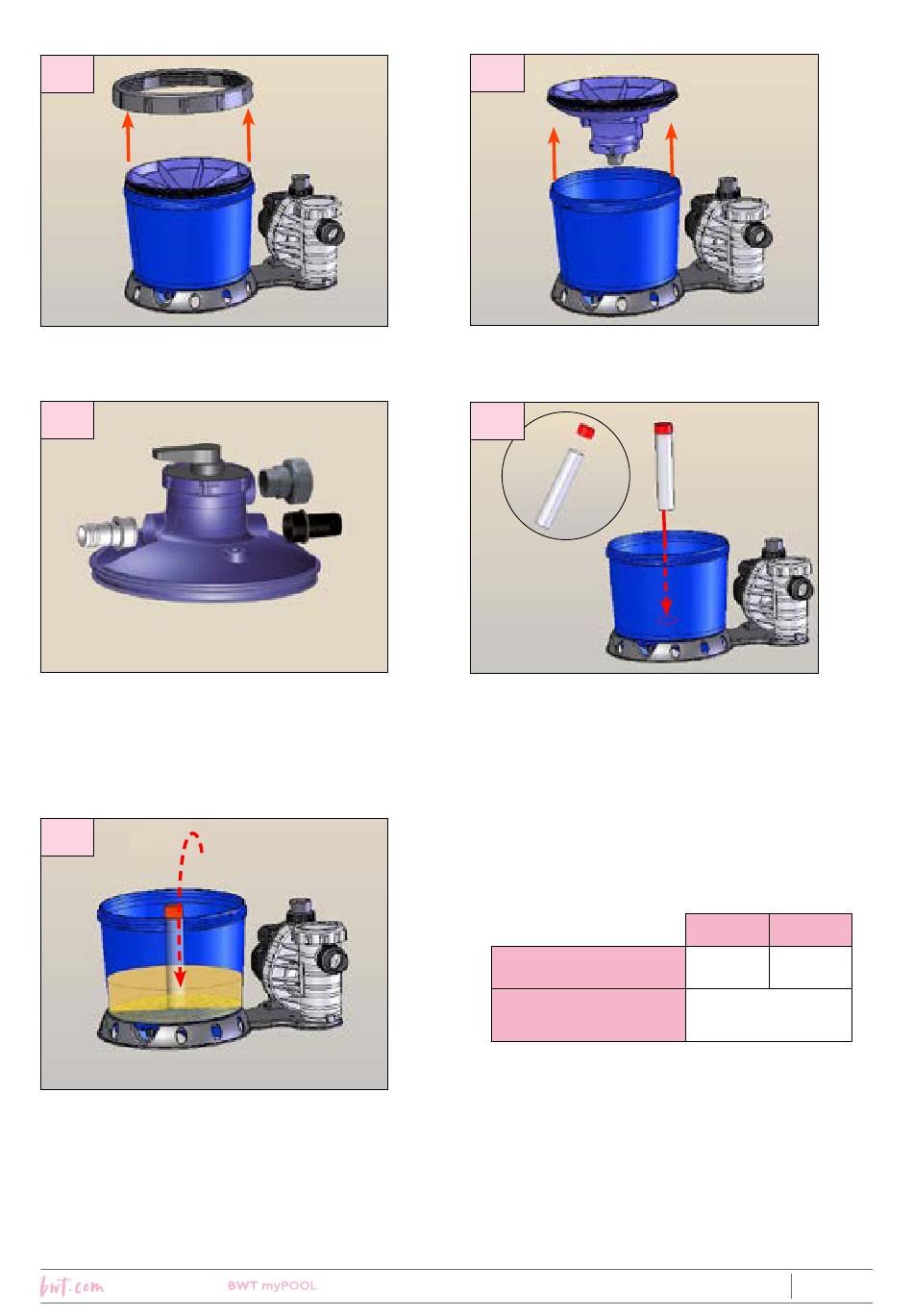 bwt.com BWT myPOOL