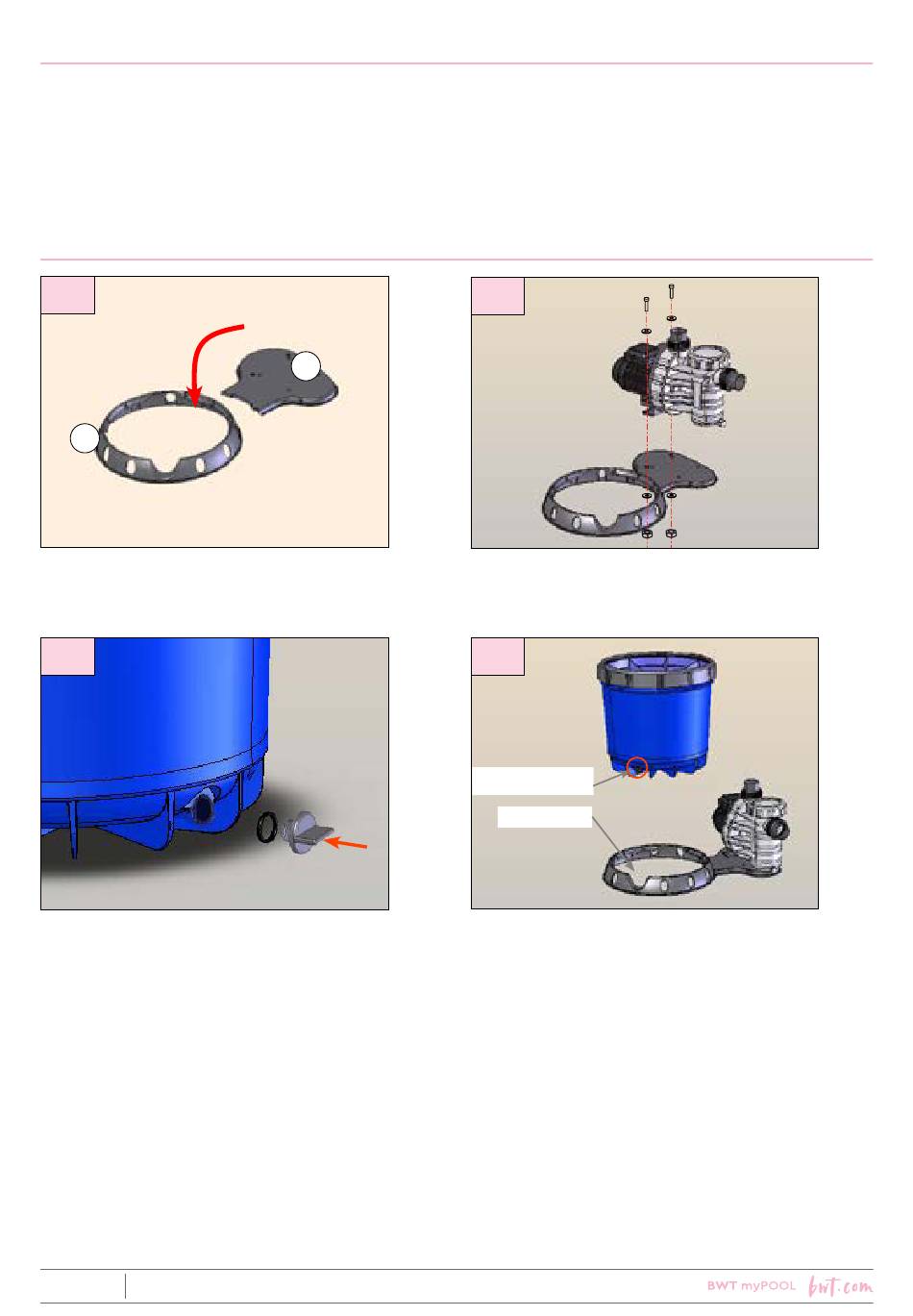 BWT myPOOL bwt.com