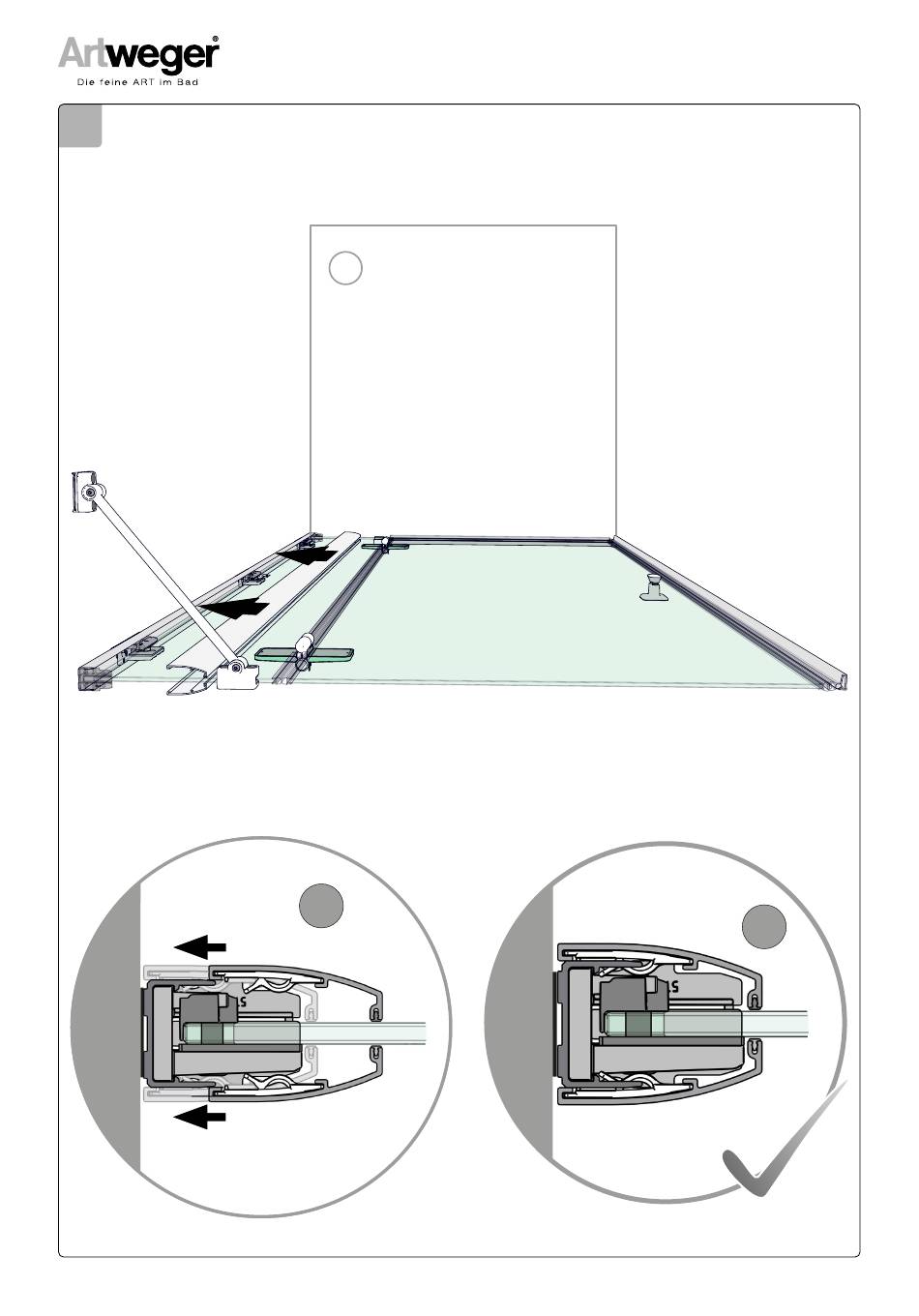 Artweger®
Die feine ART im Bad

S

S