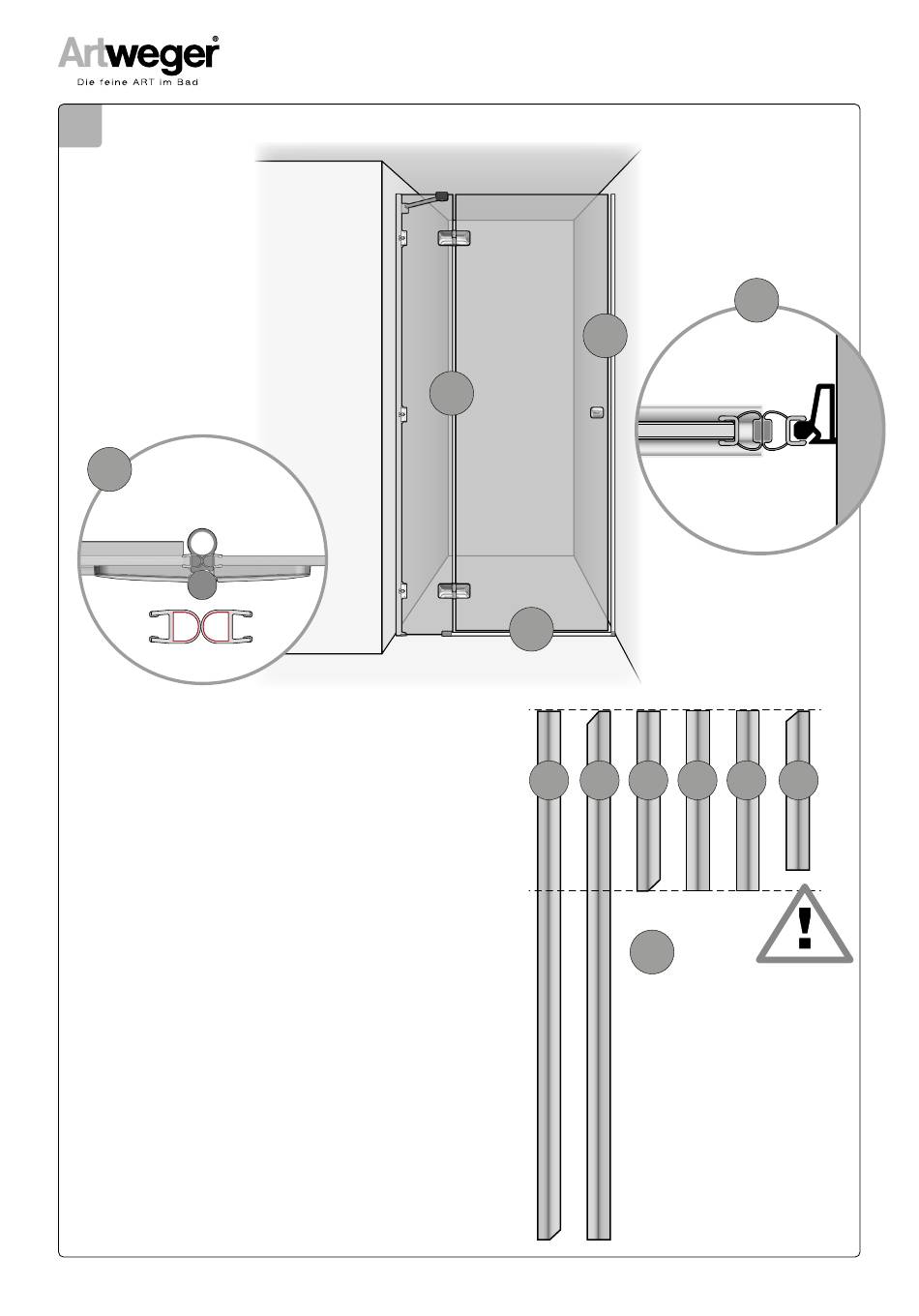 Artweger®
Die feine ART im Bad