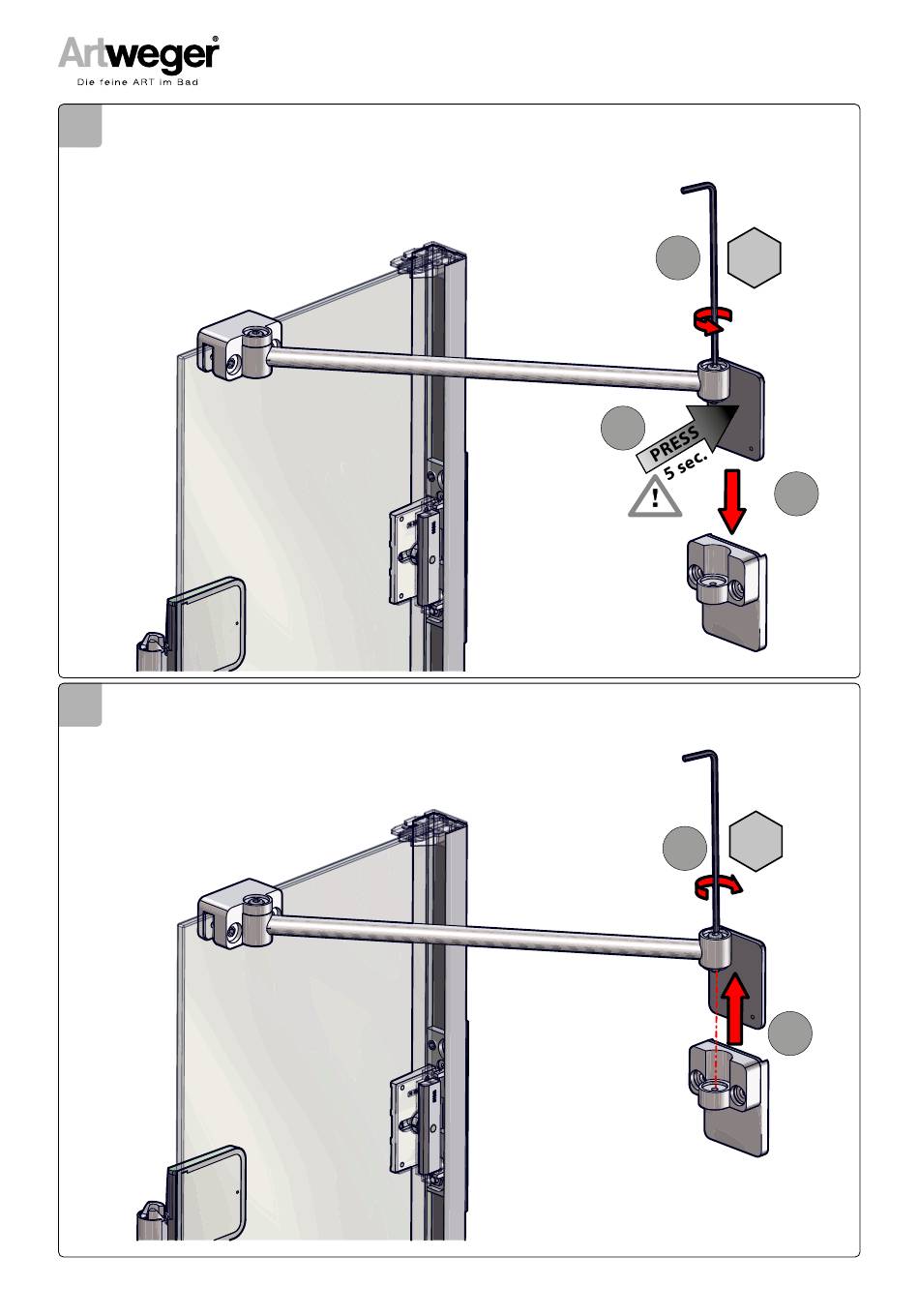 Artweger®
Die feine ART im Bad

PRESS
5 sec.
!