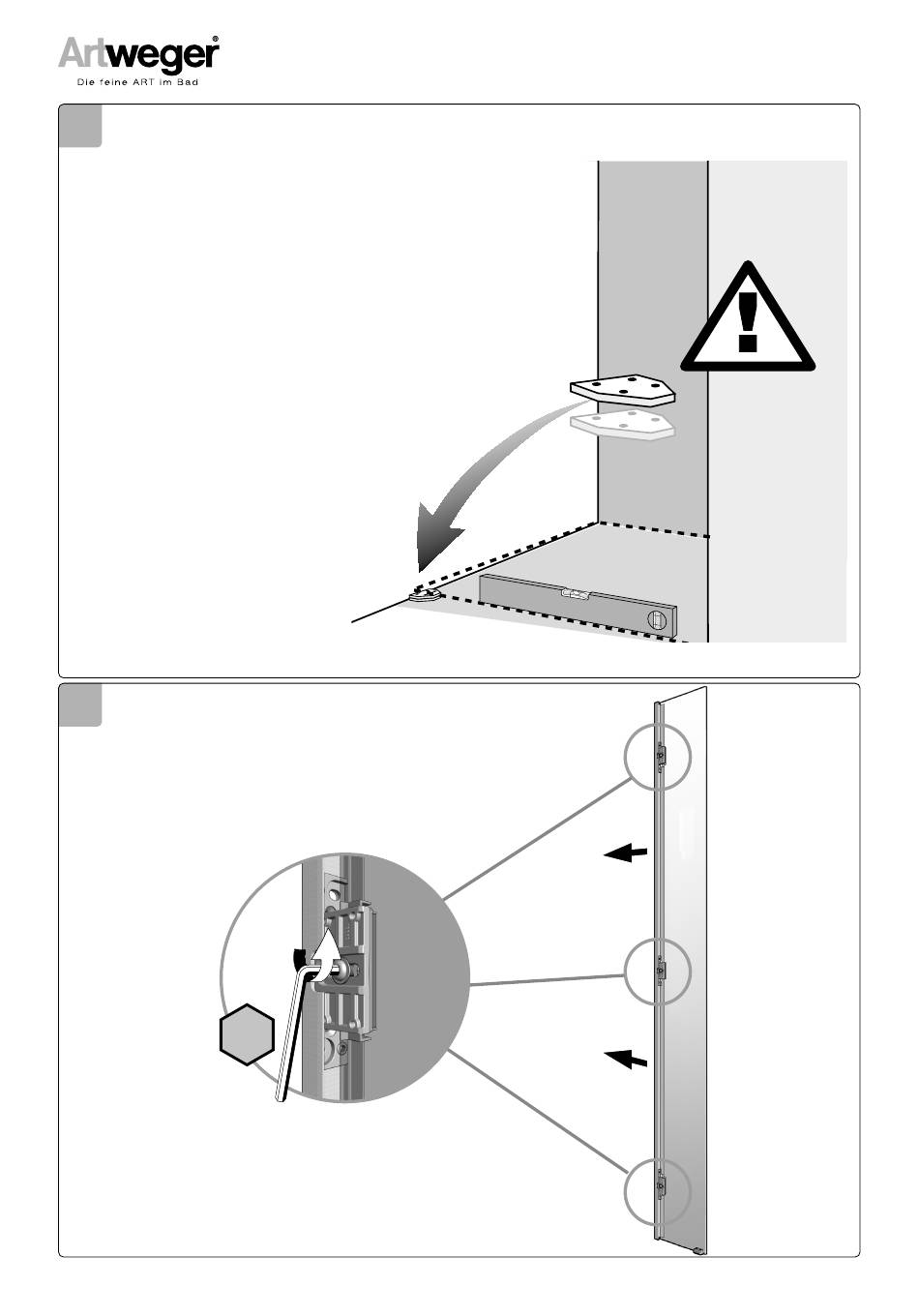 Artweger®
Die feine ART im Bad