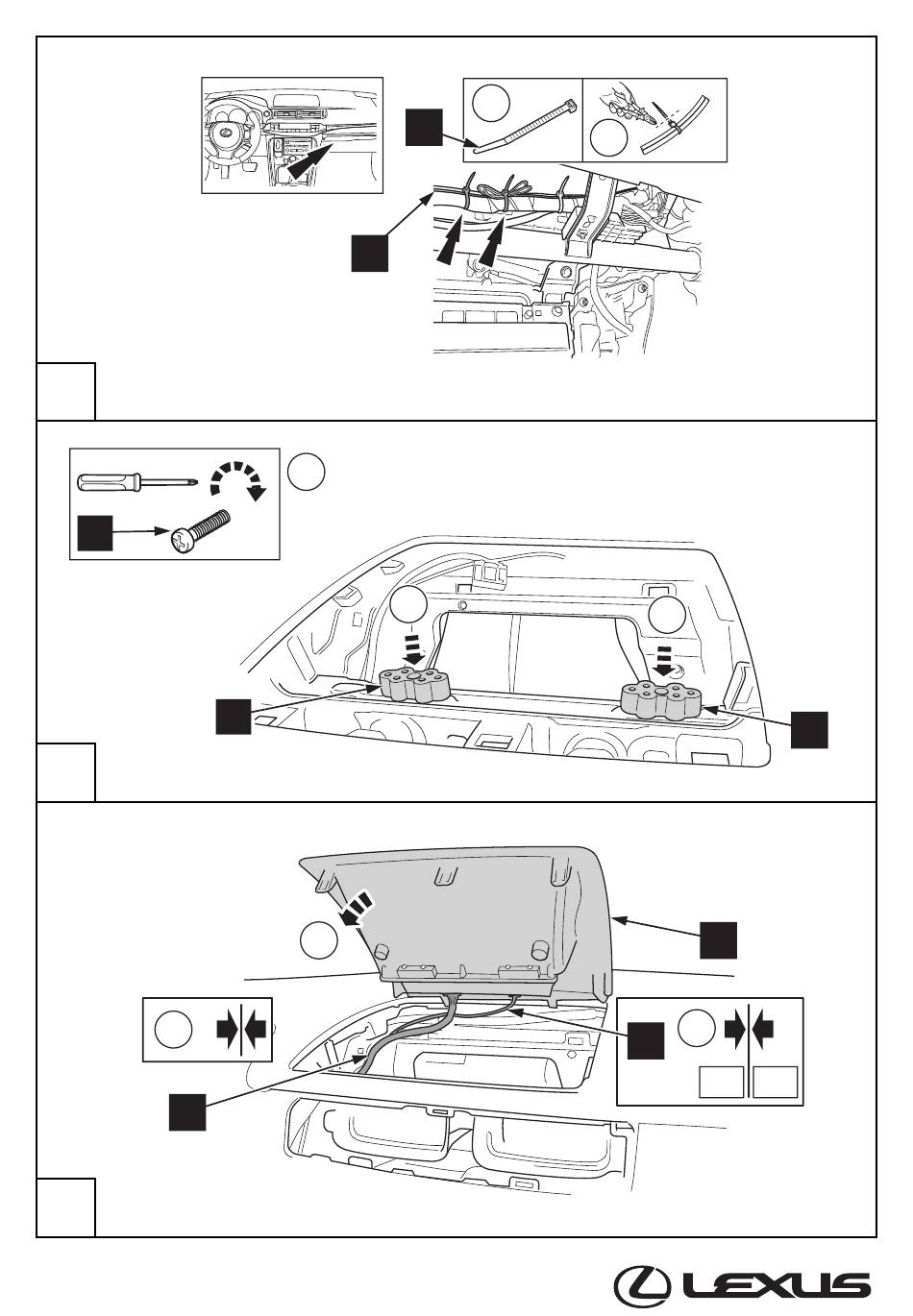 LEXUS