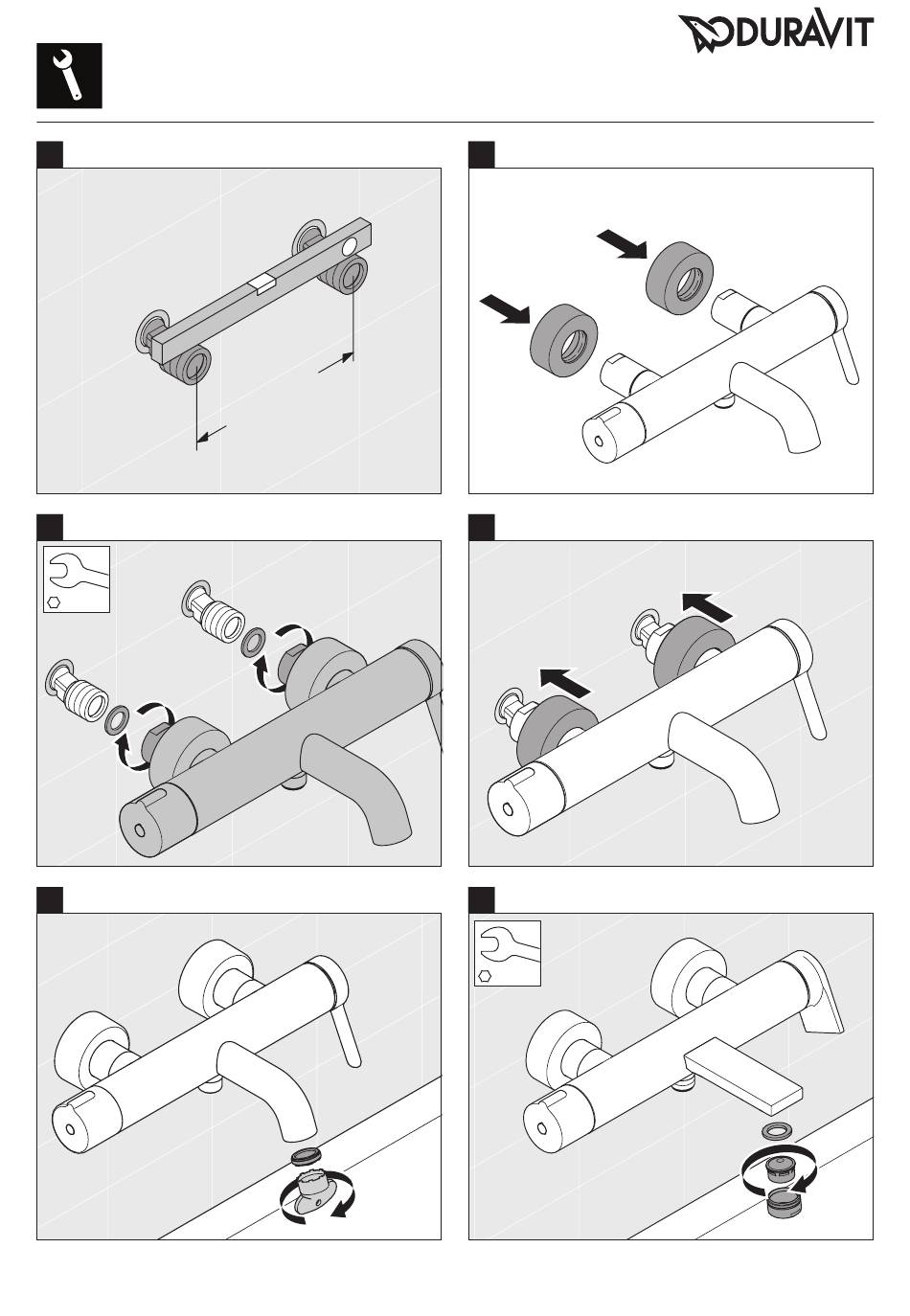 DURAVIT