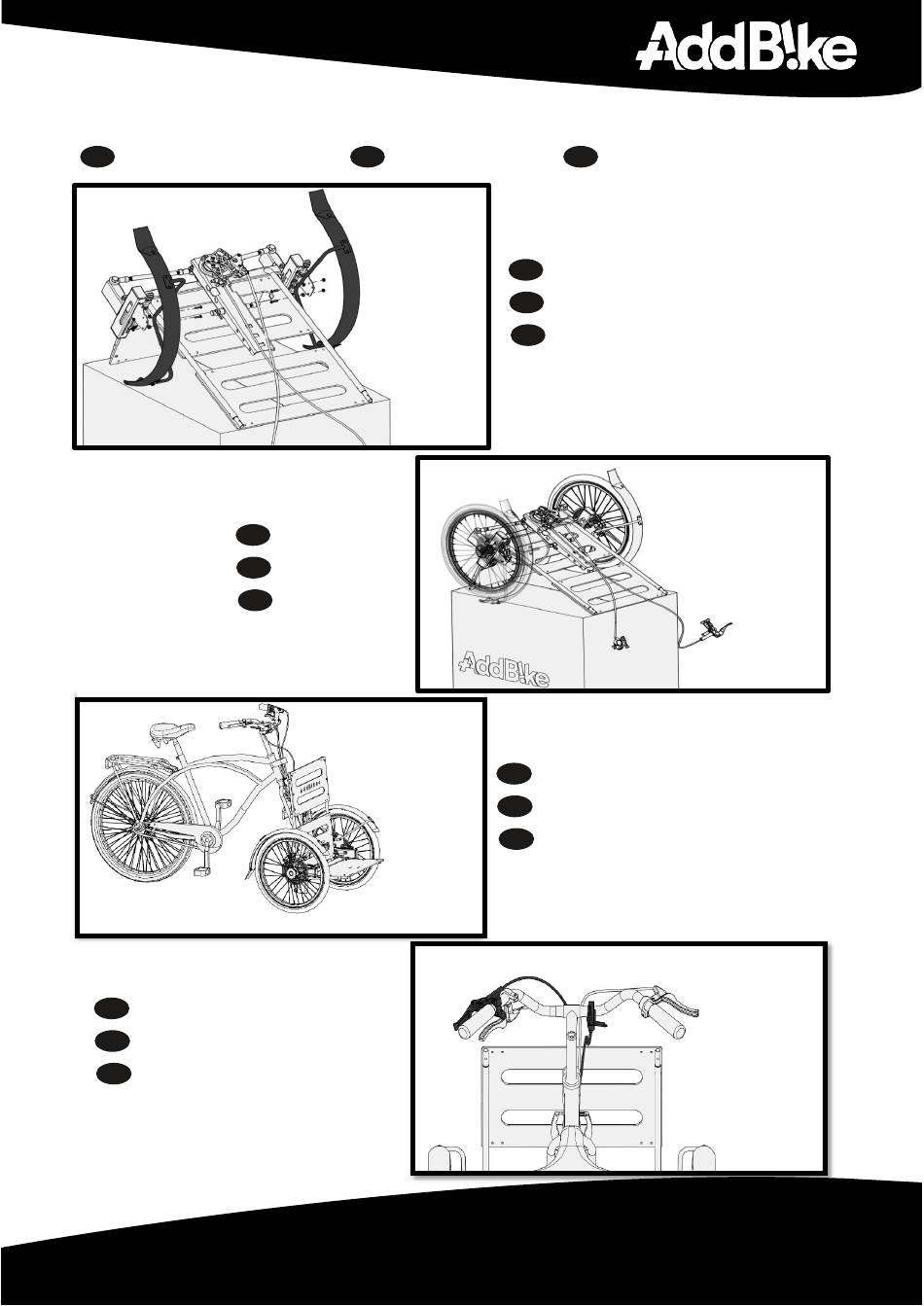 AddB!ke

AddB!ke