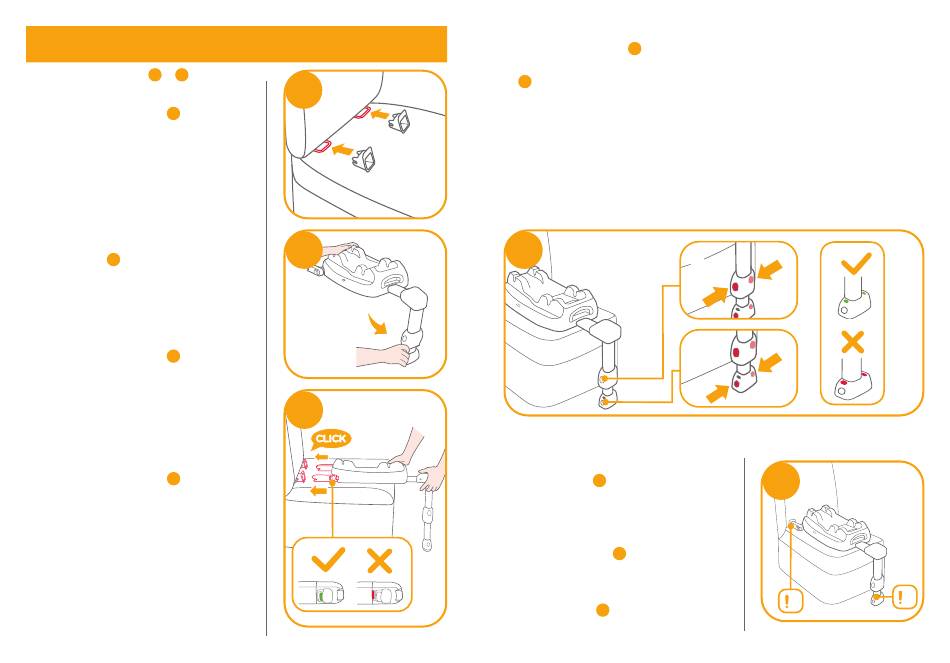 CLICK

!

!