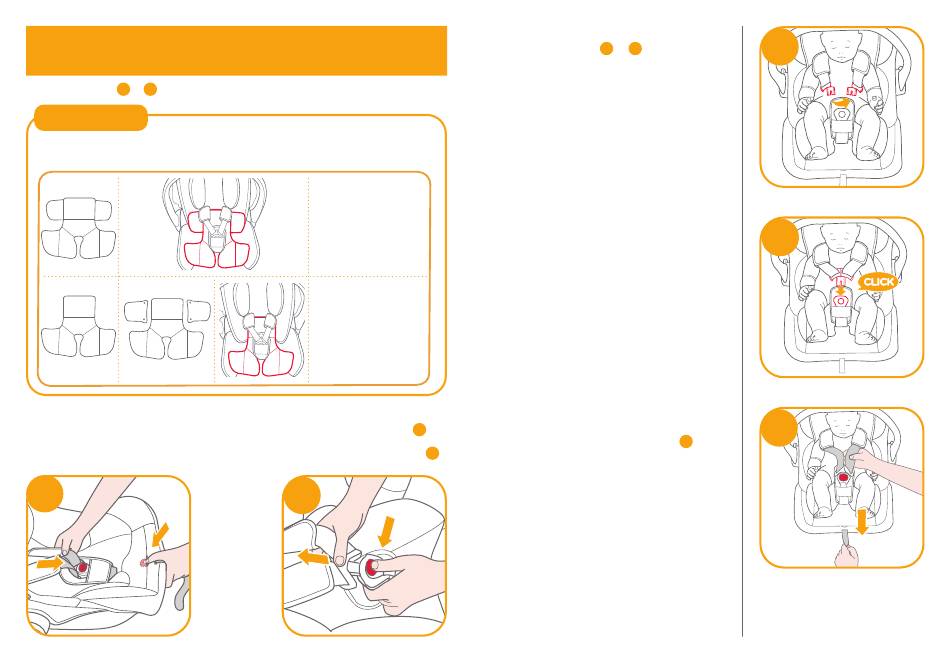 CLICK