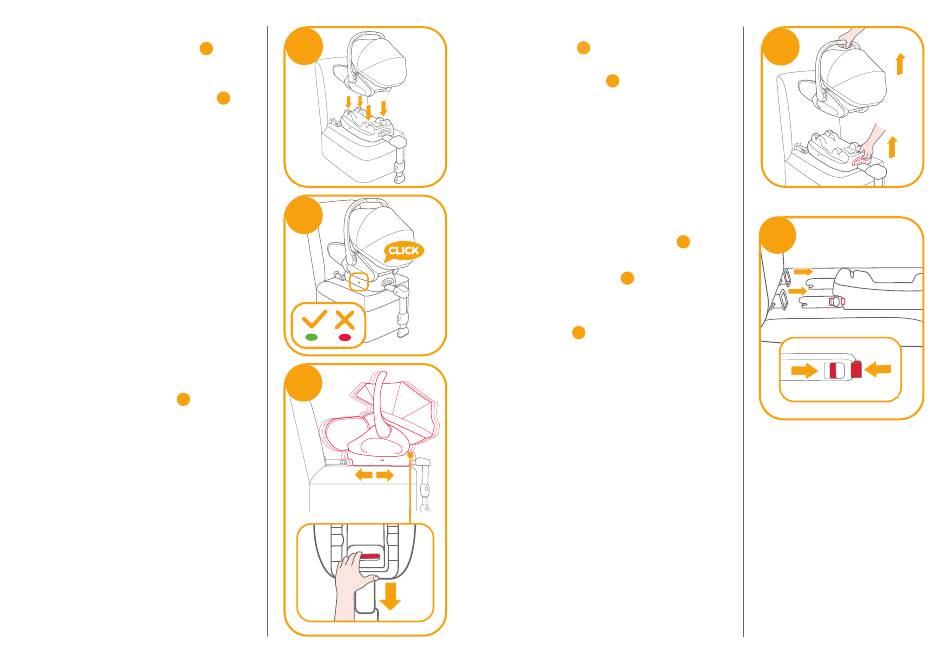 CLICK