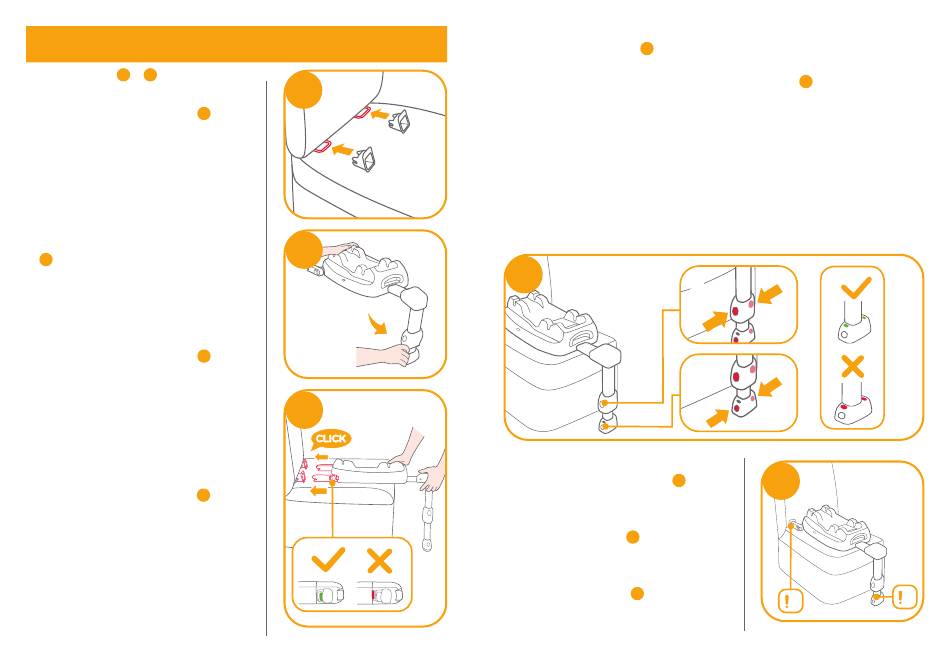 CLICK

!

!