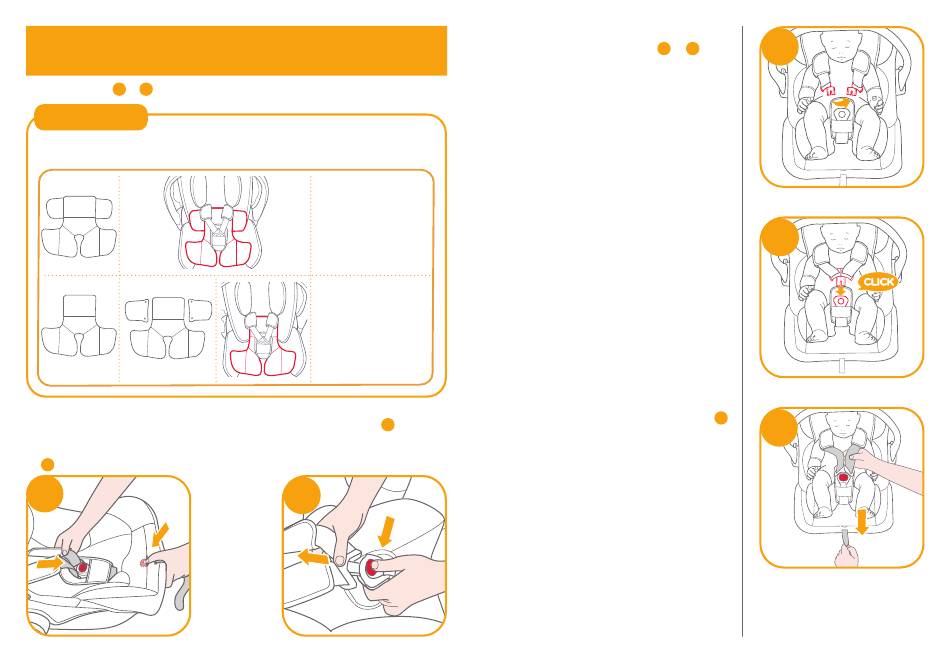 CLICK