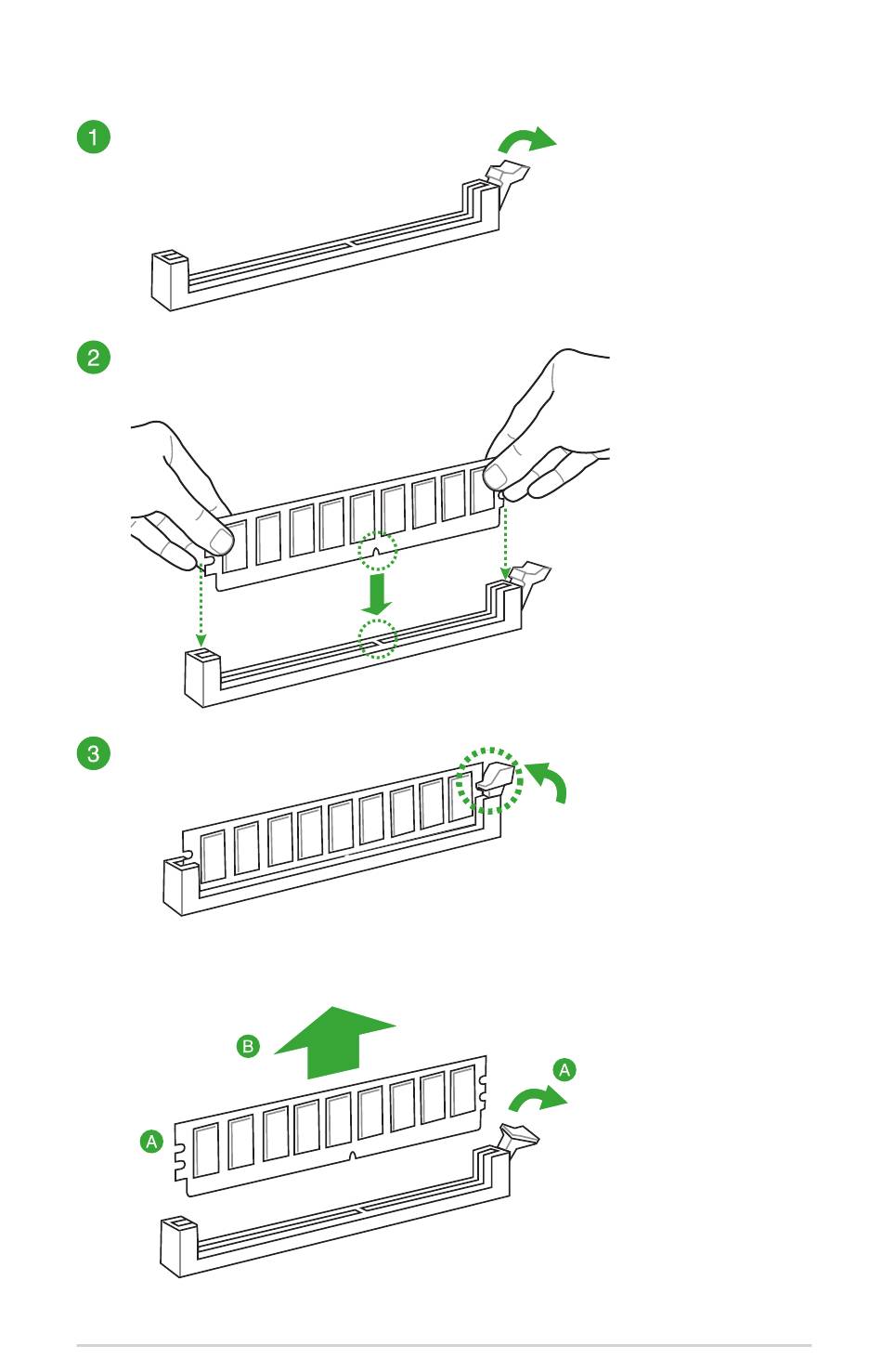 1

2

3

B

A

A