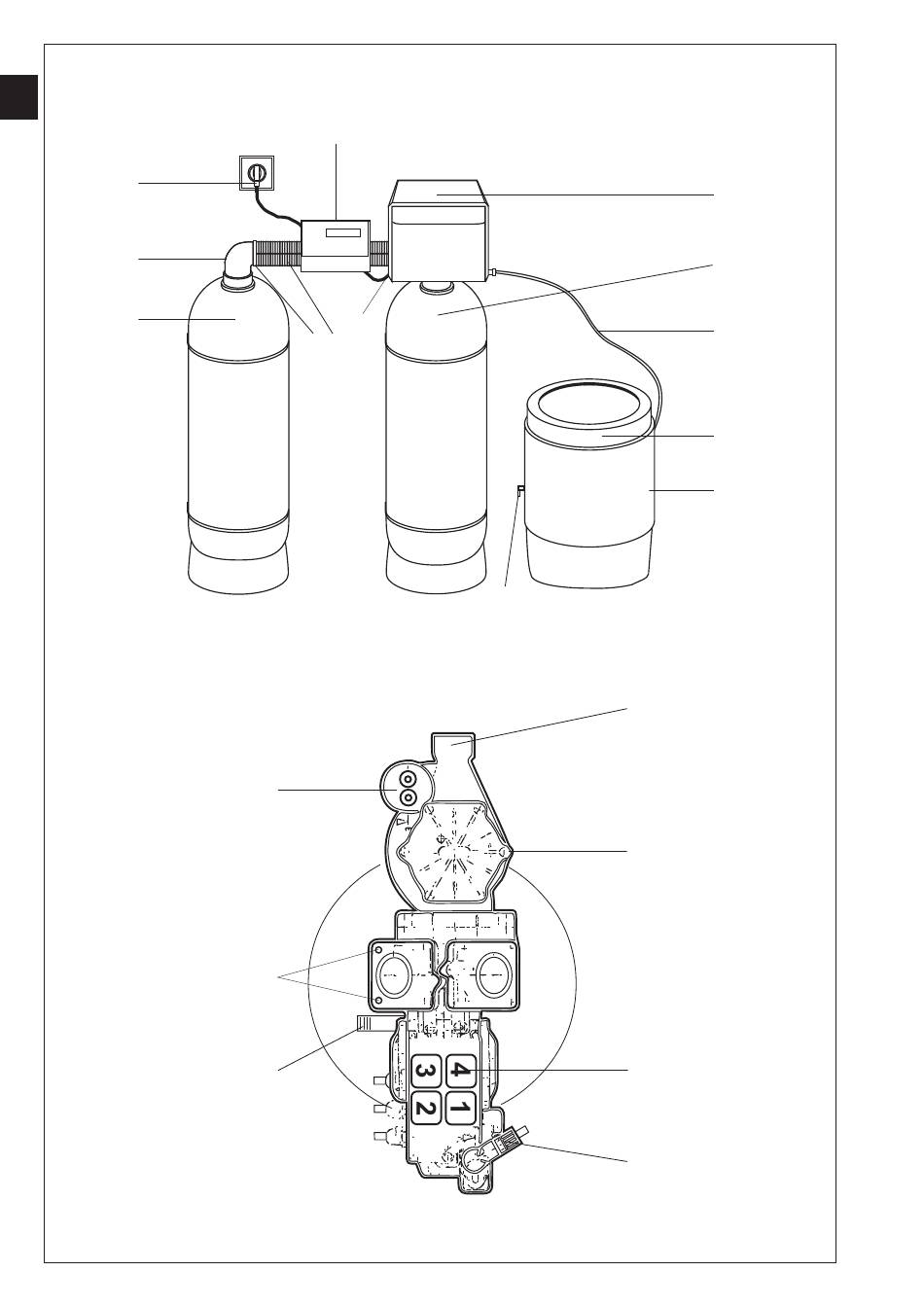 3
4
2
1