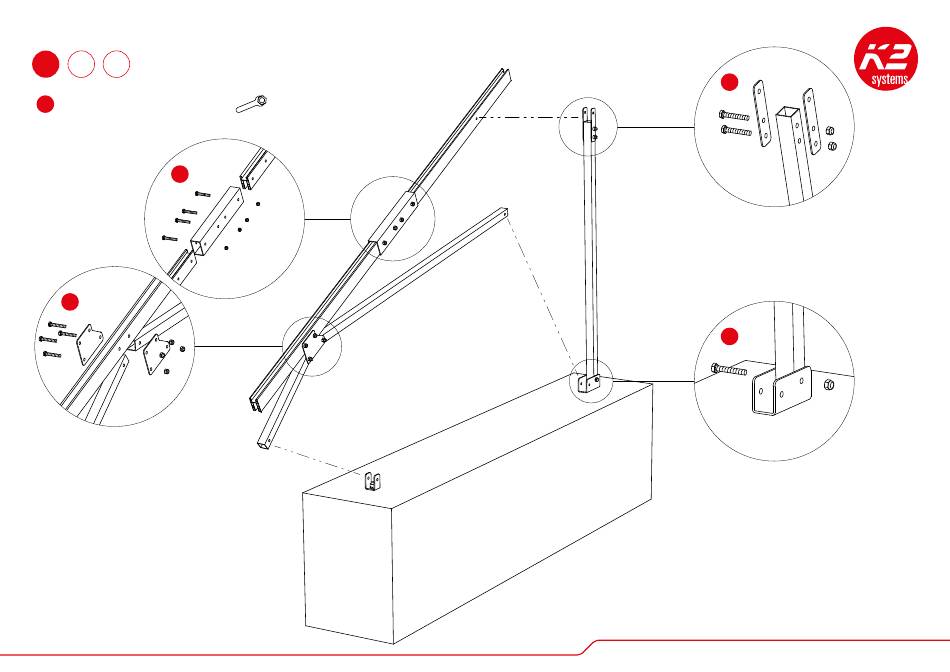 K2 systems