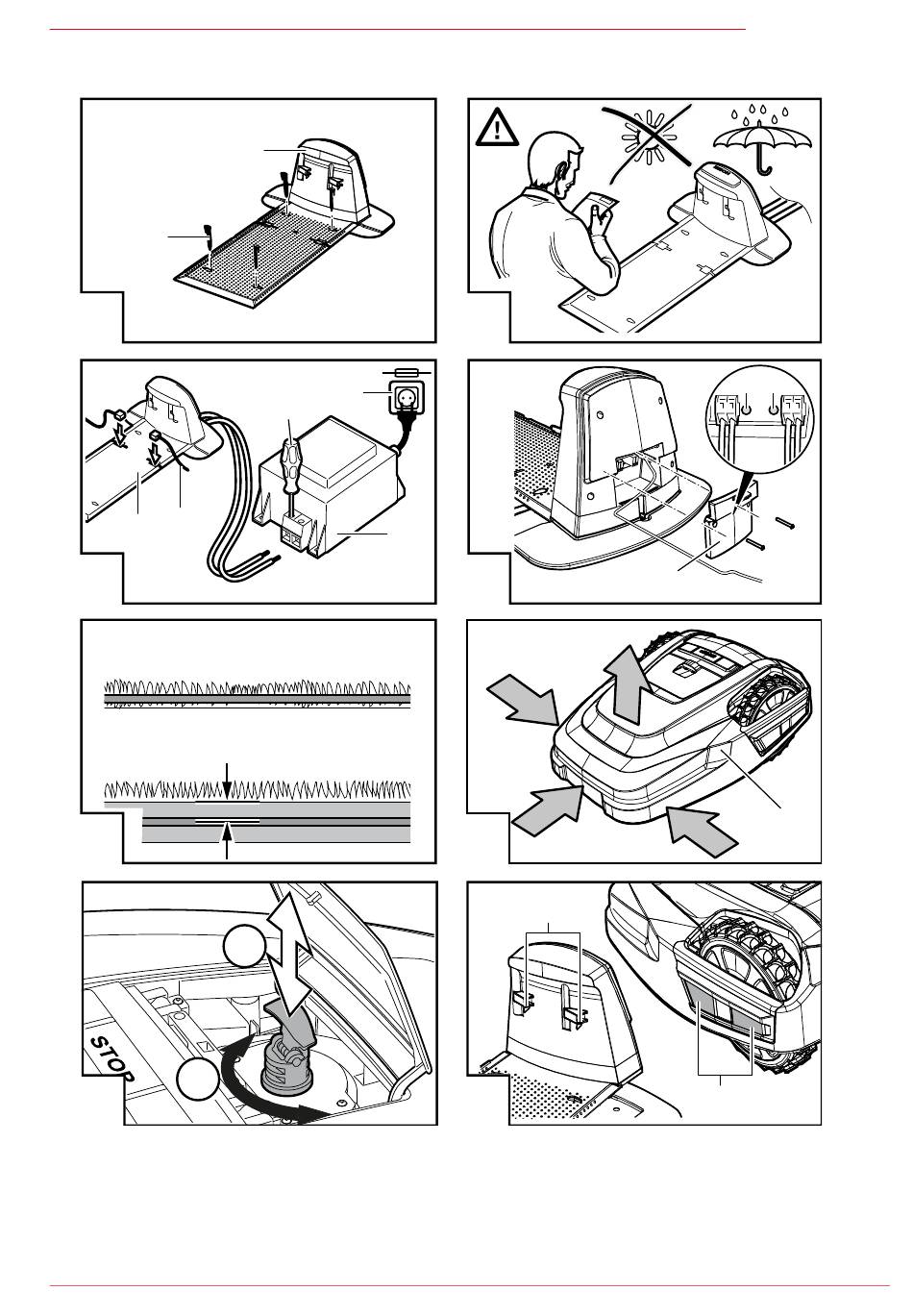 STOP