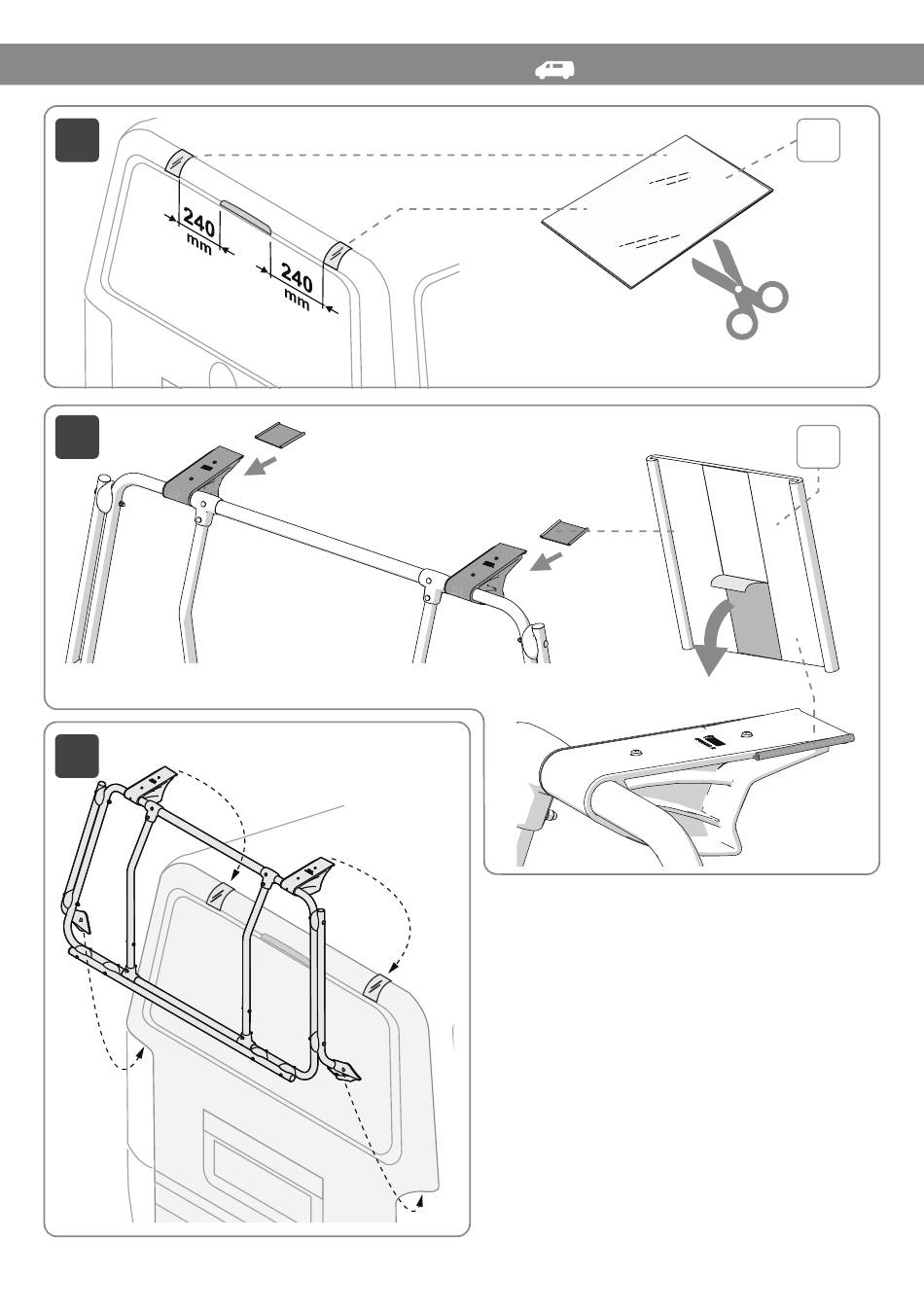 240
mm
240
mm