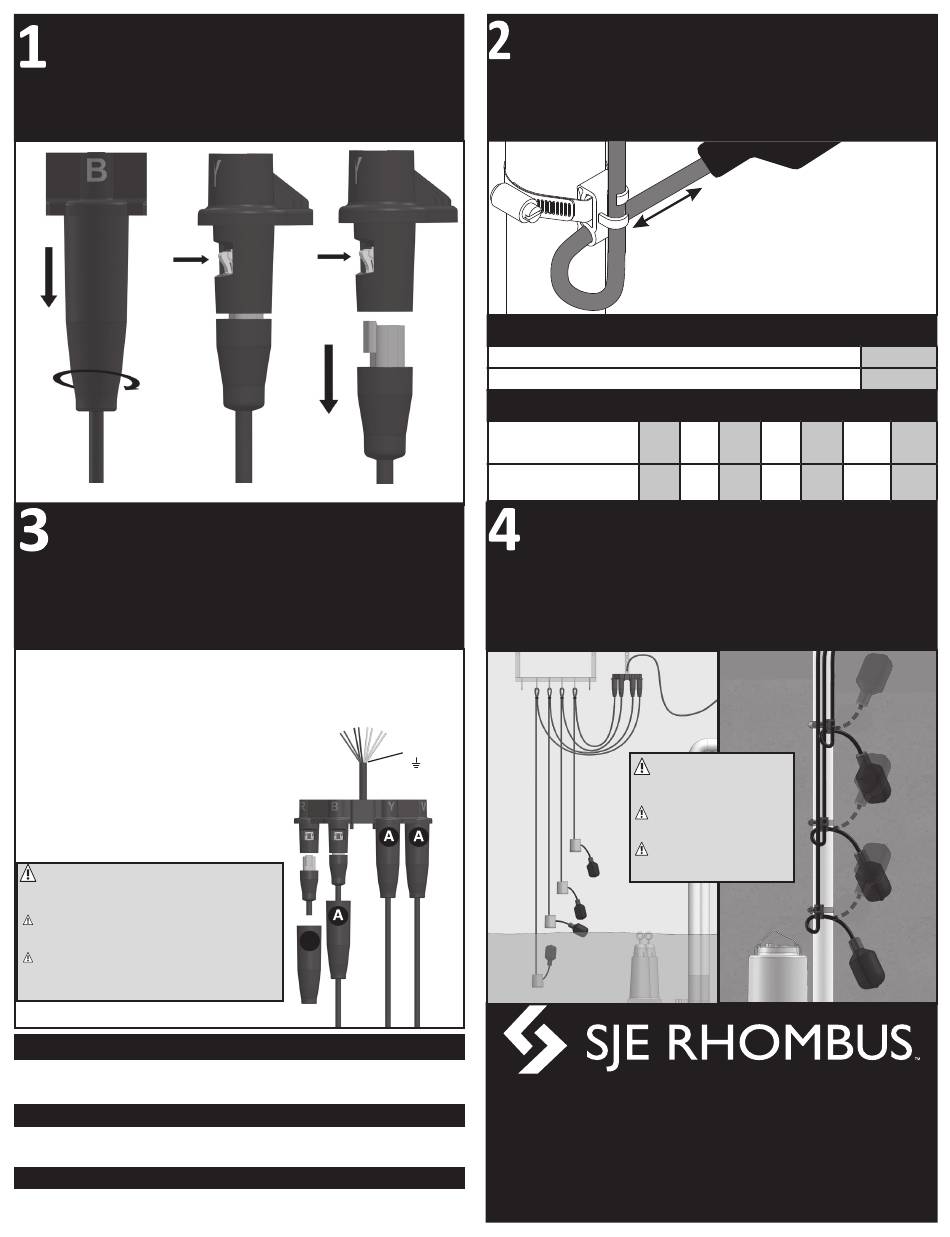 1

B

2

3

R B Y W

A A

A

4

SJE RHOMBUS™