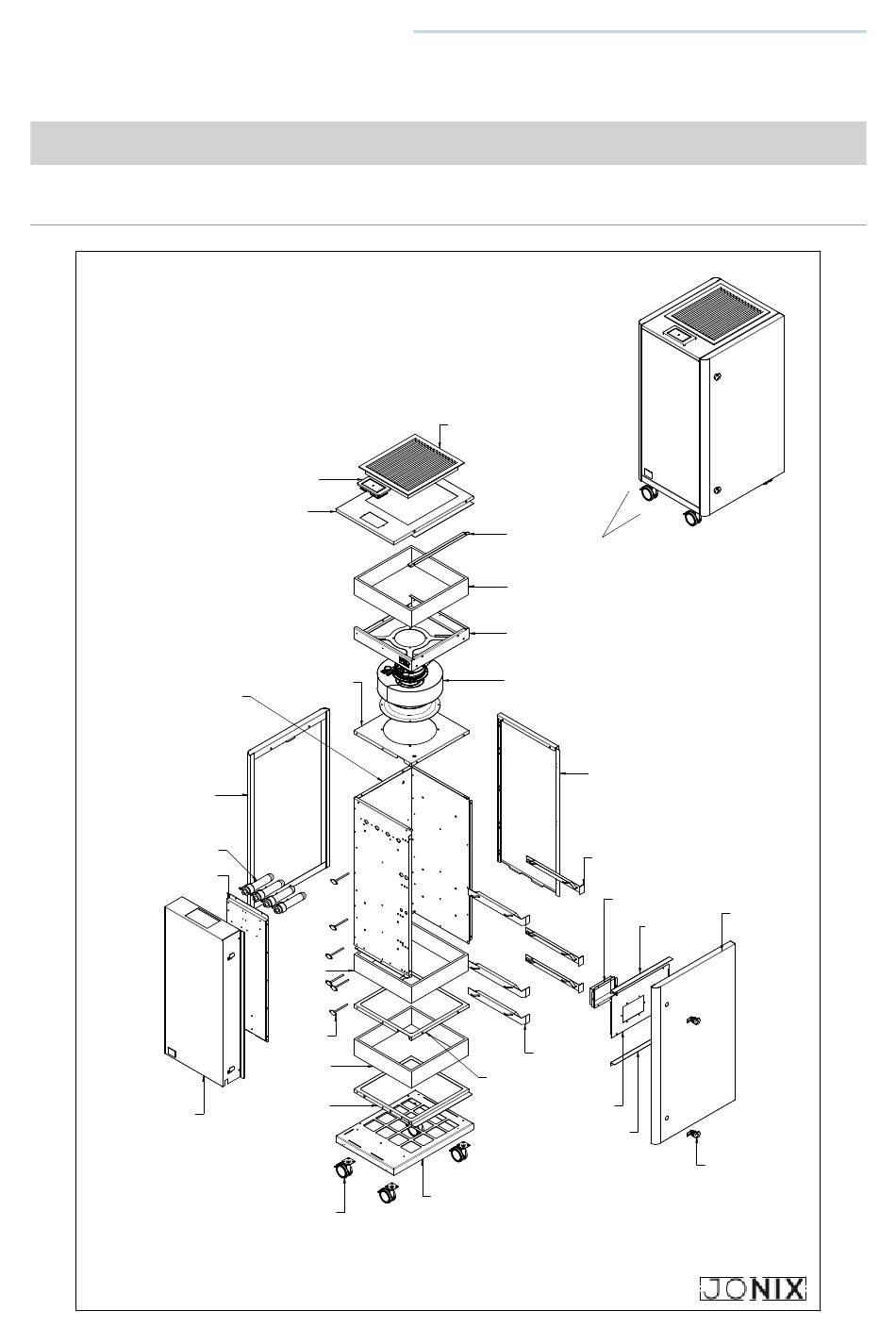 JONIX