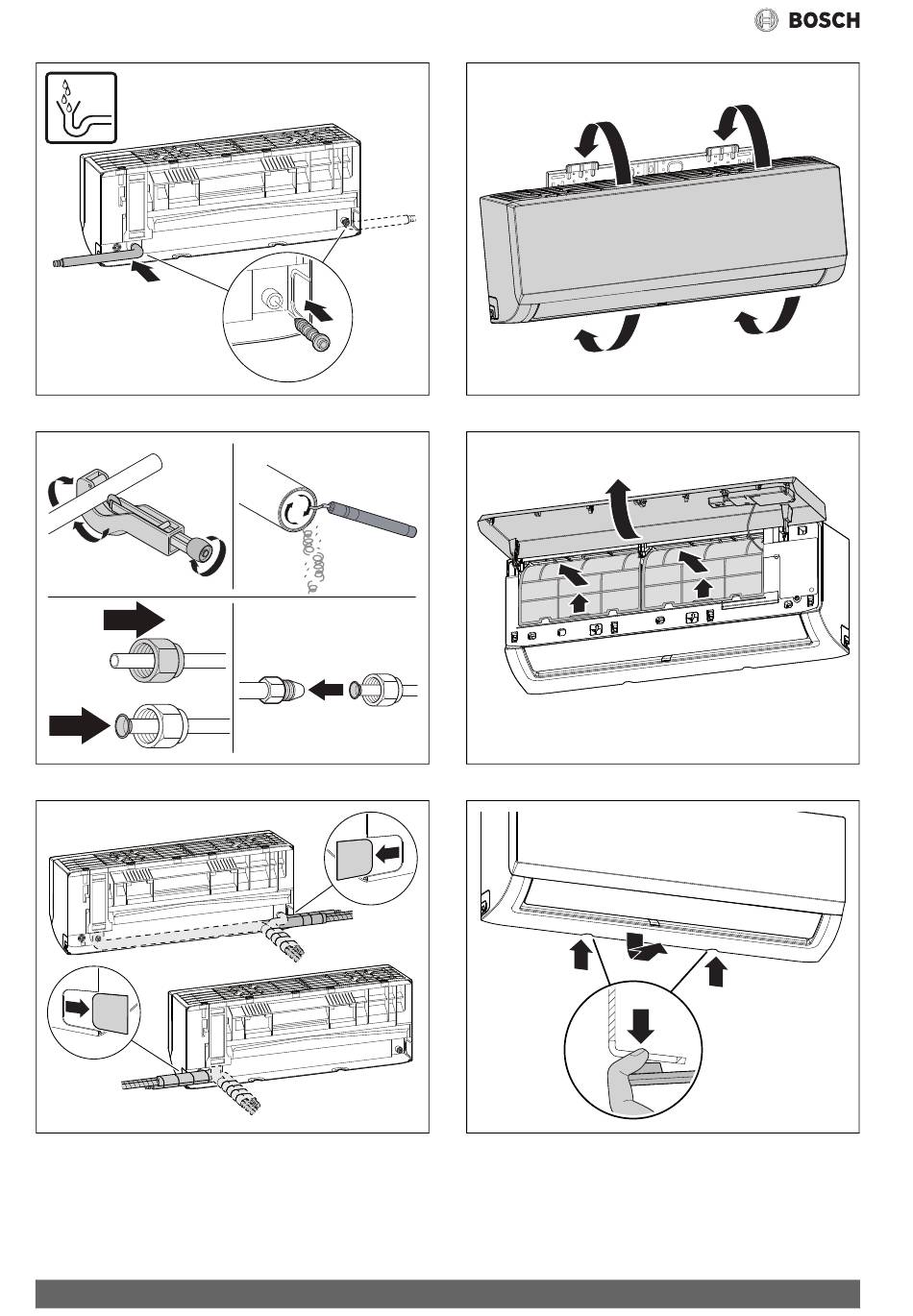 BOSCH