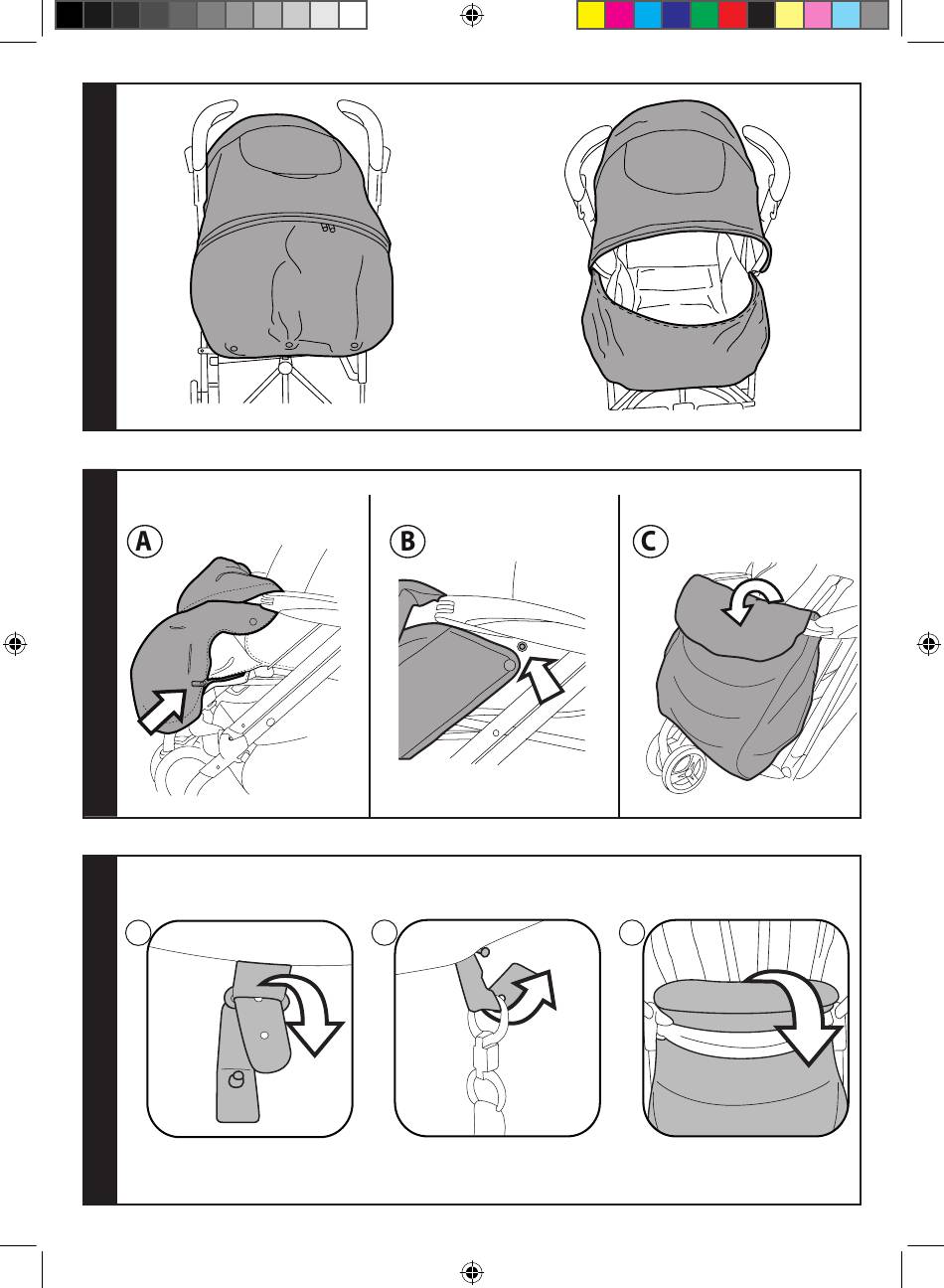 A

B

C