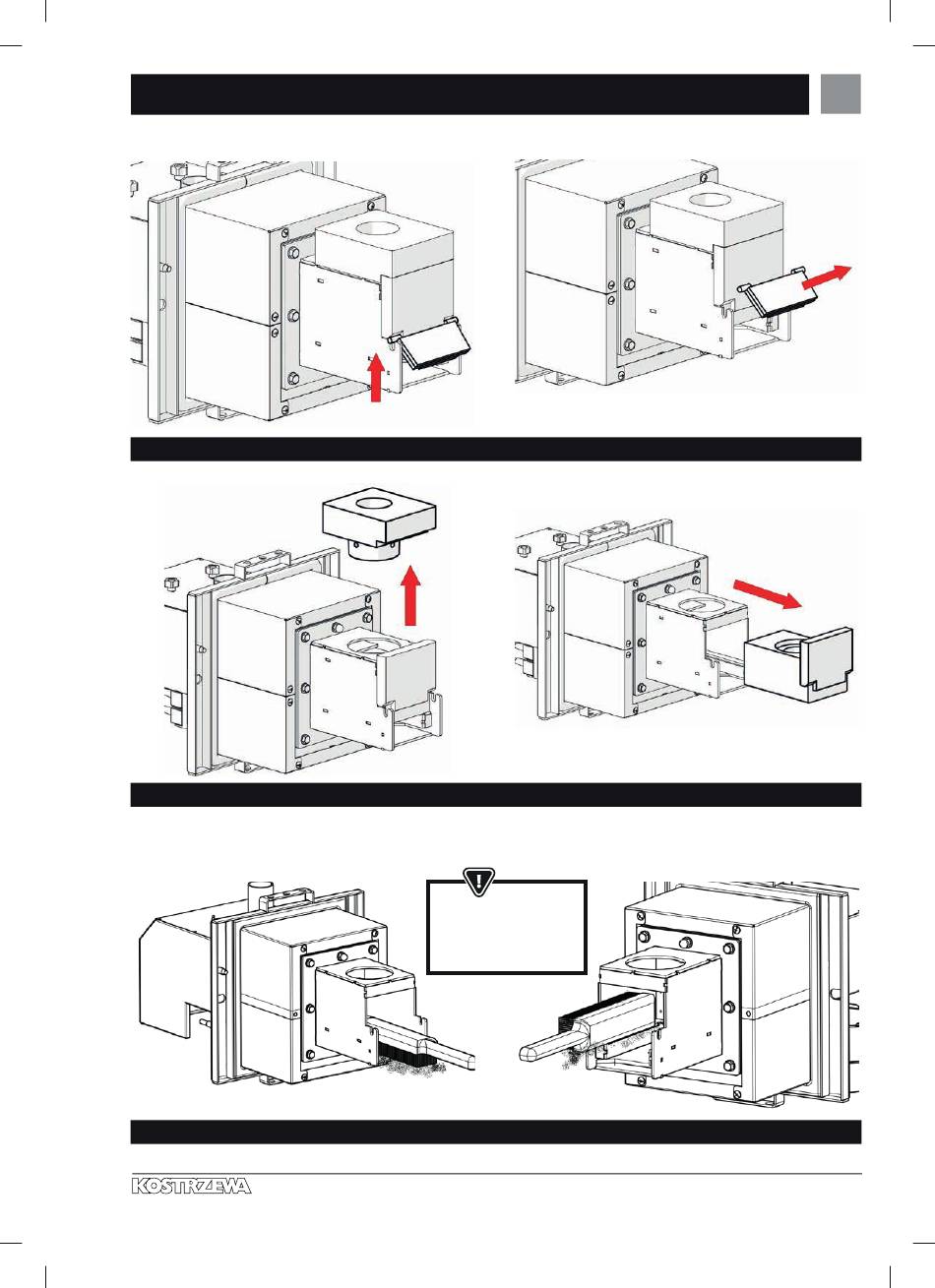 KOSTRZEWA