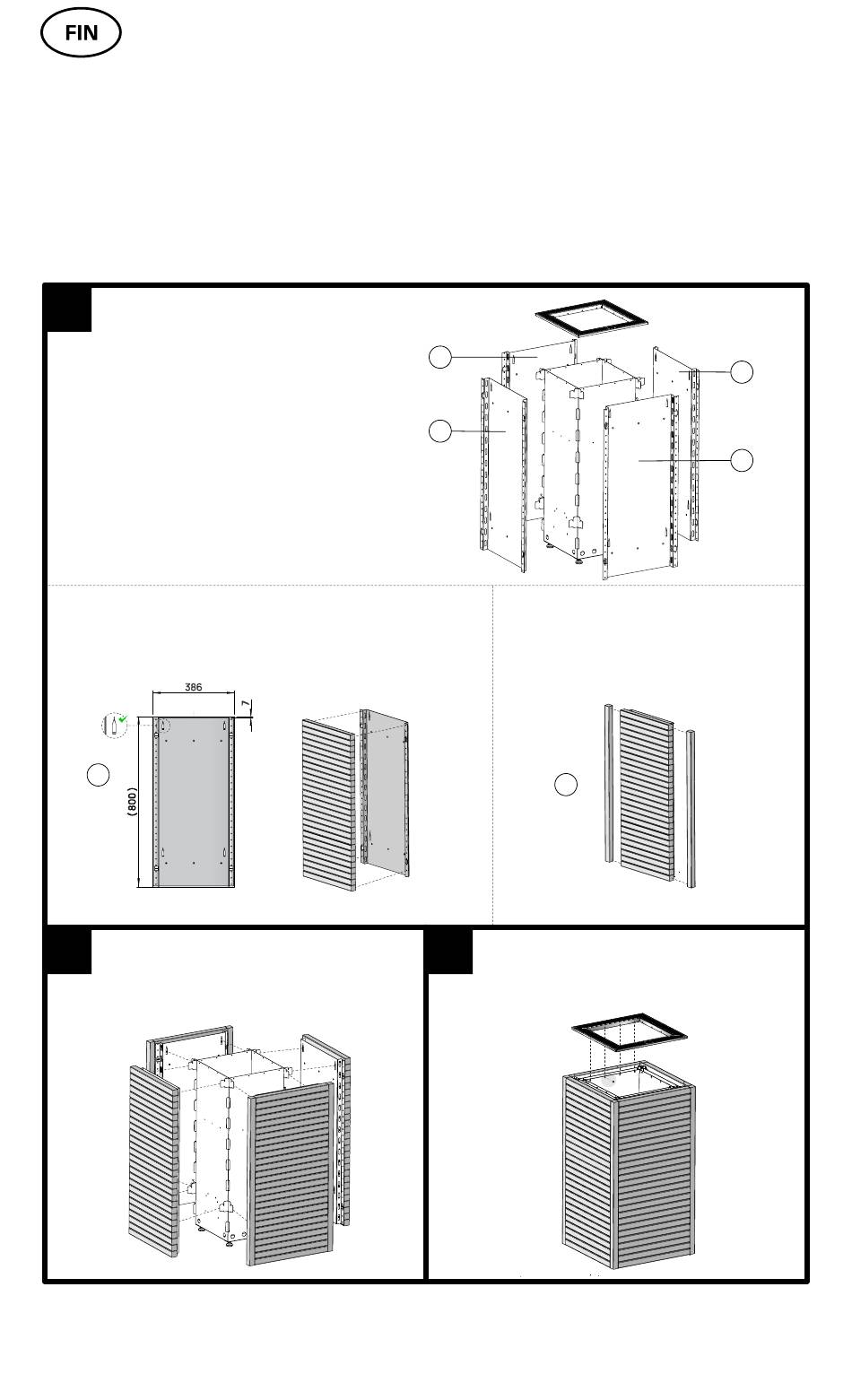 FIN

386

7

(800)