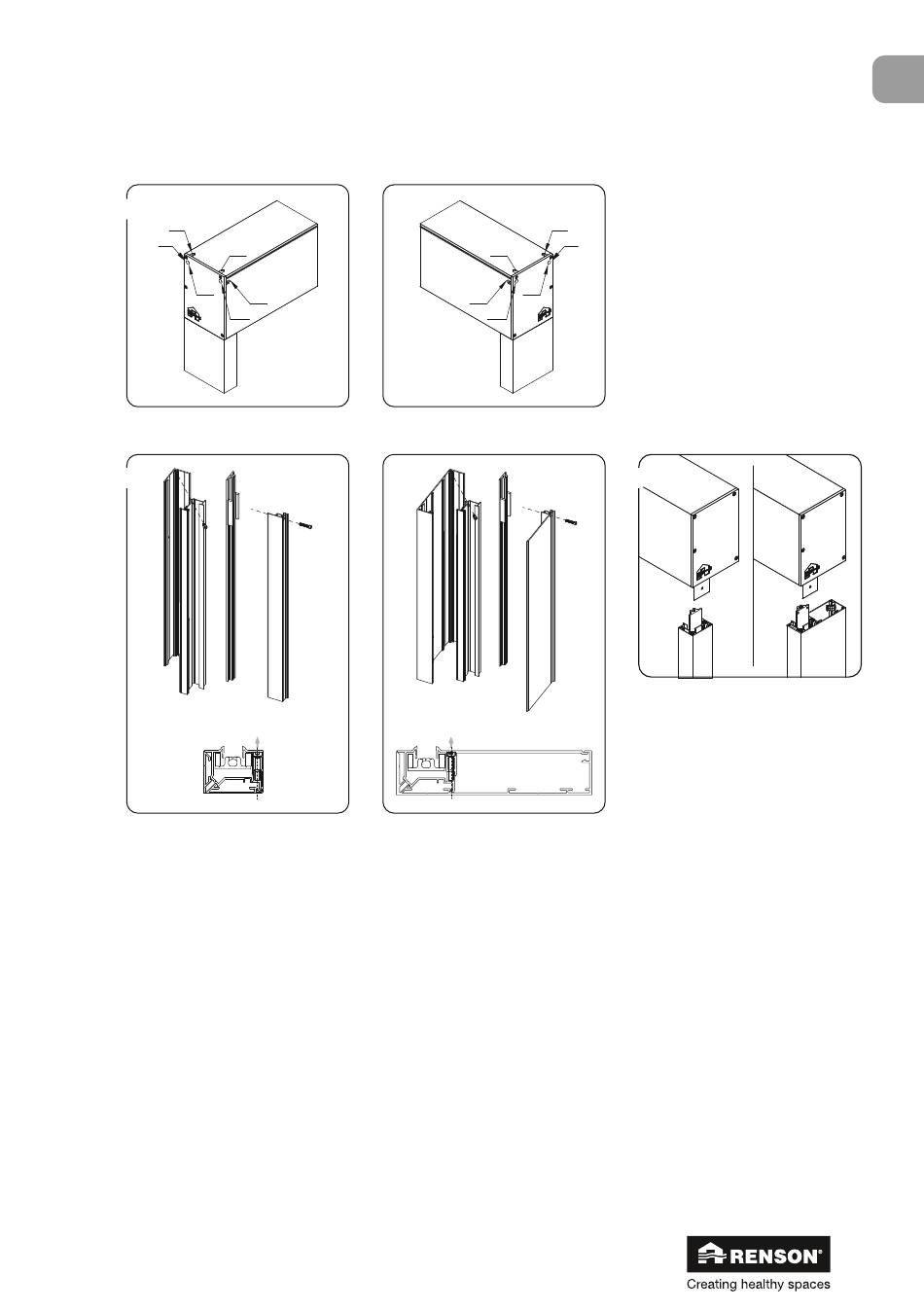 RENSON®
Creating healthy spaces