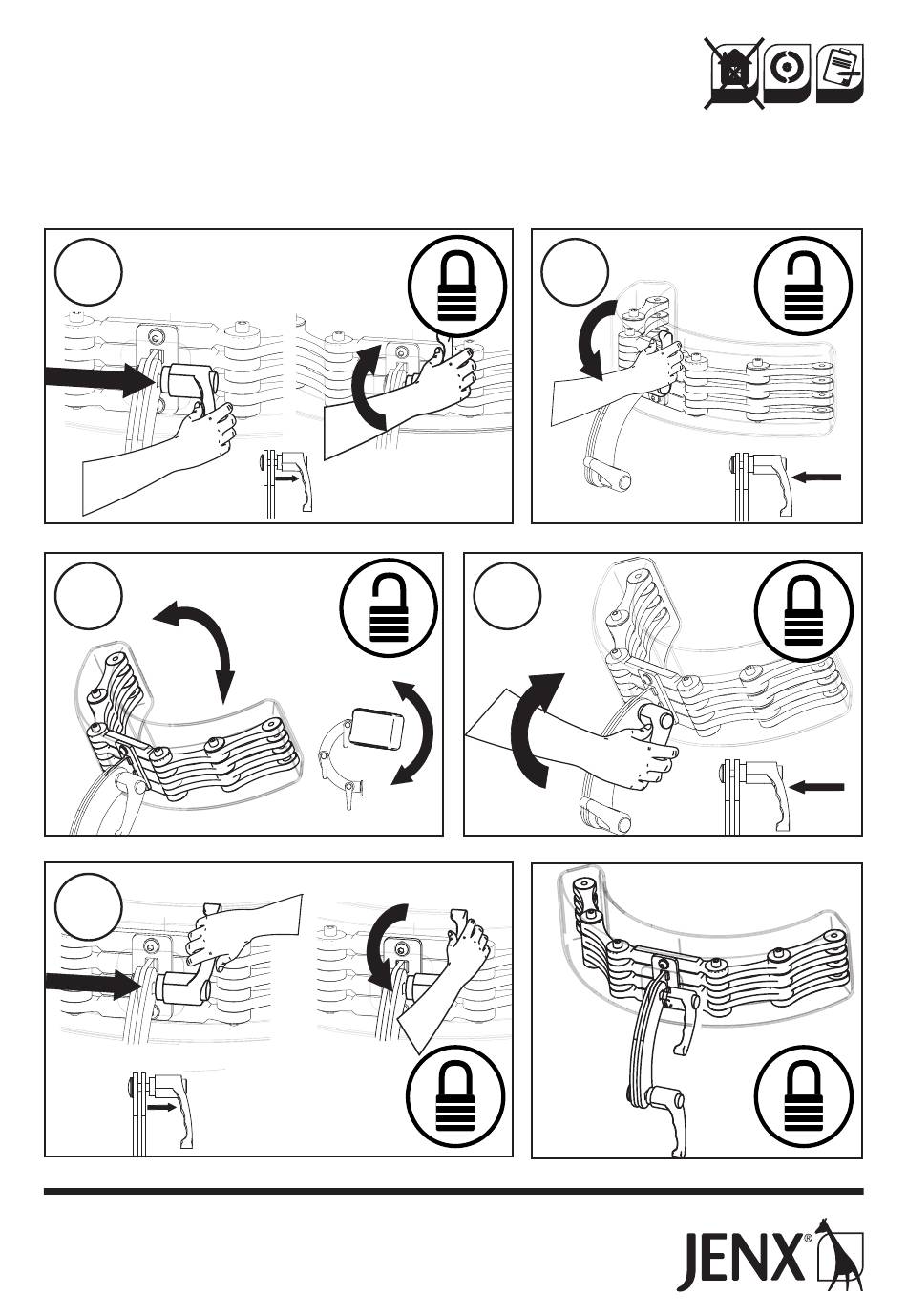 JENX®