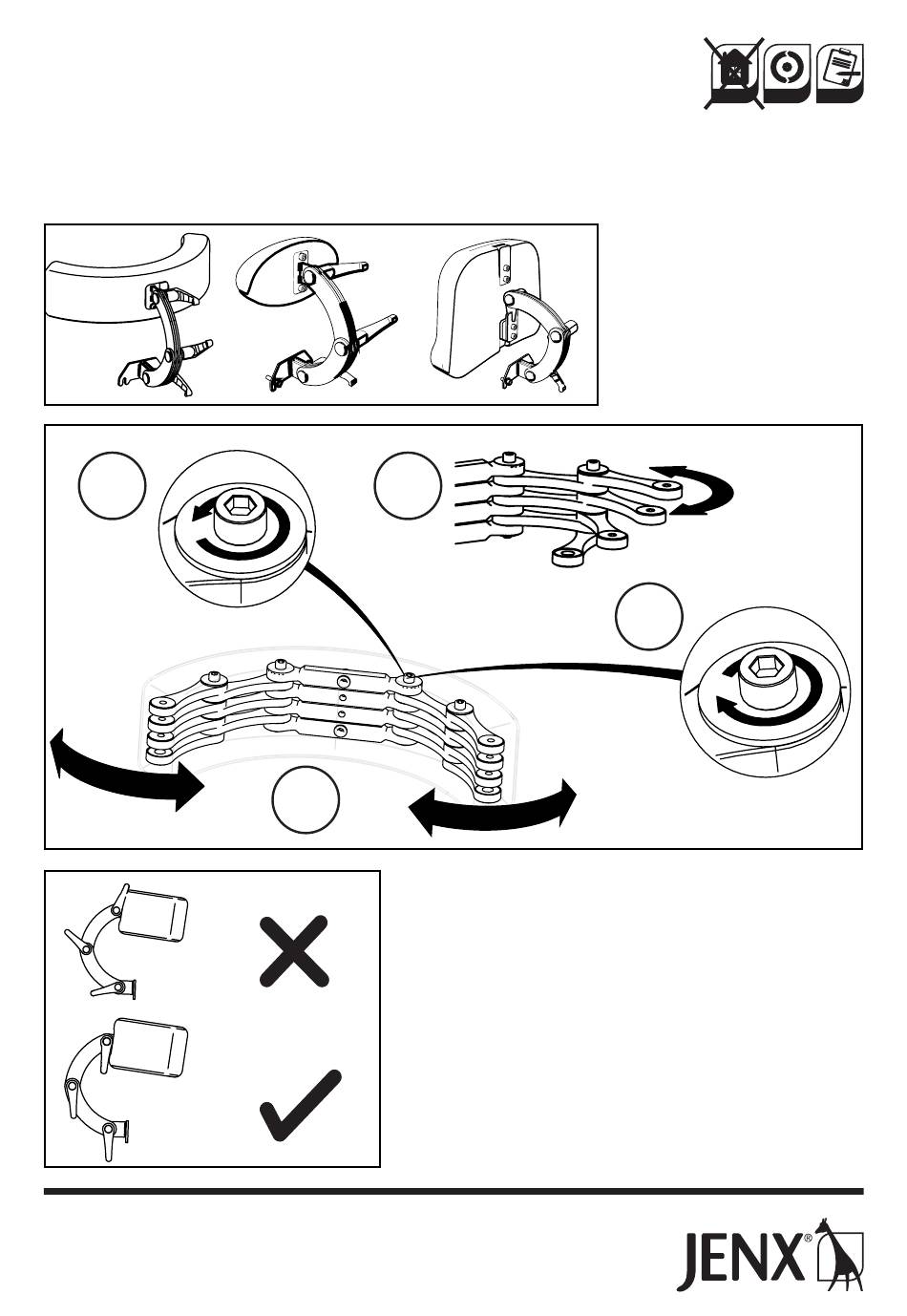 JENX®