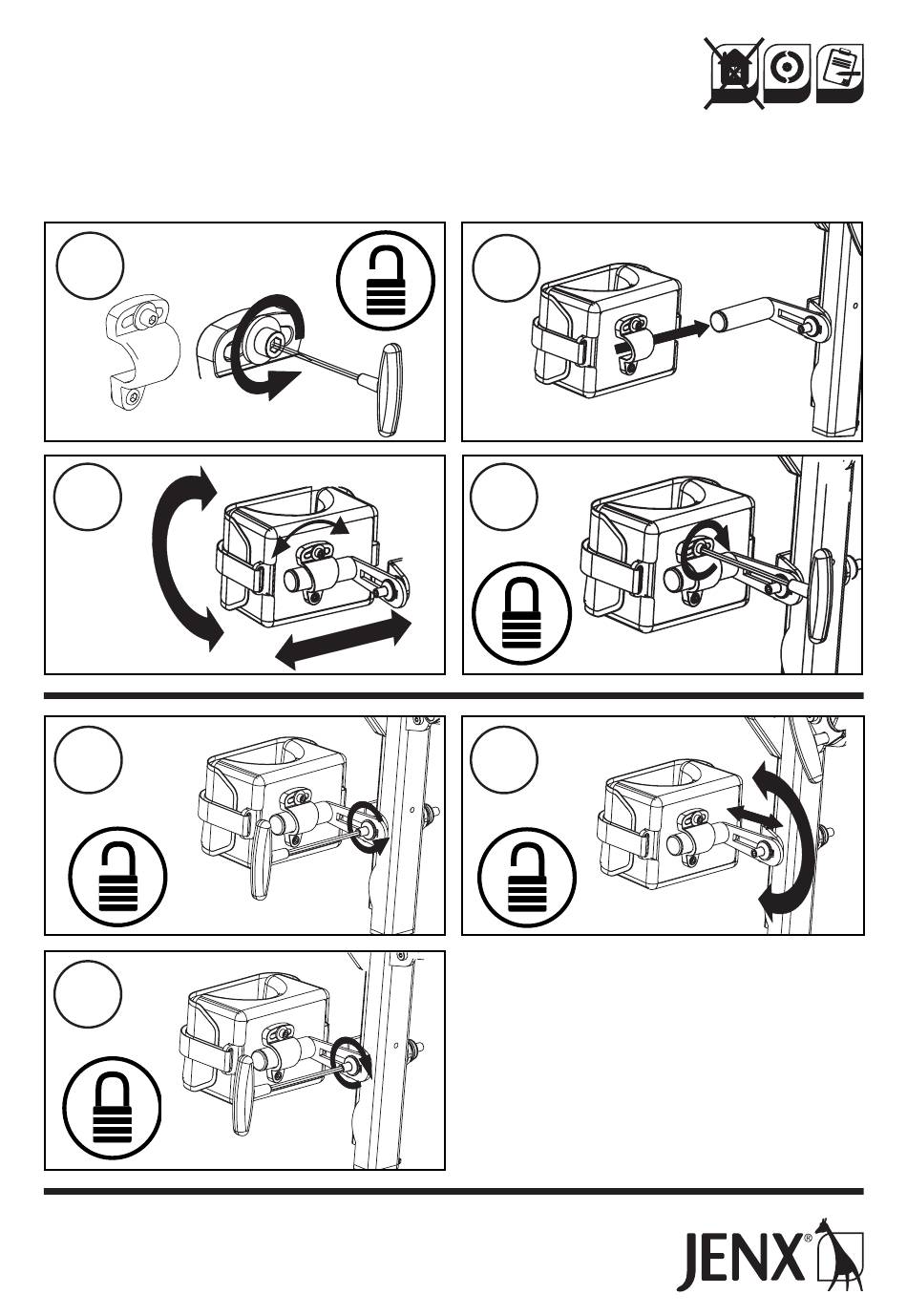 JENX®