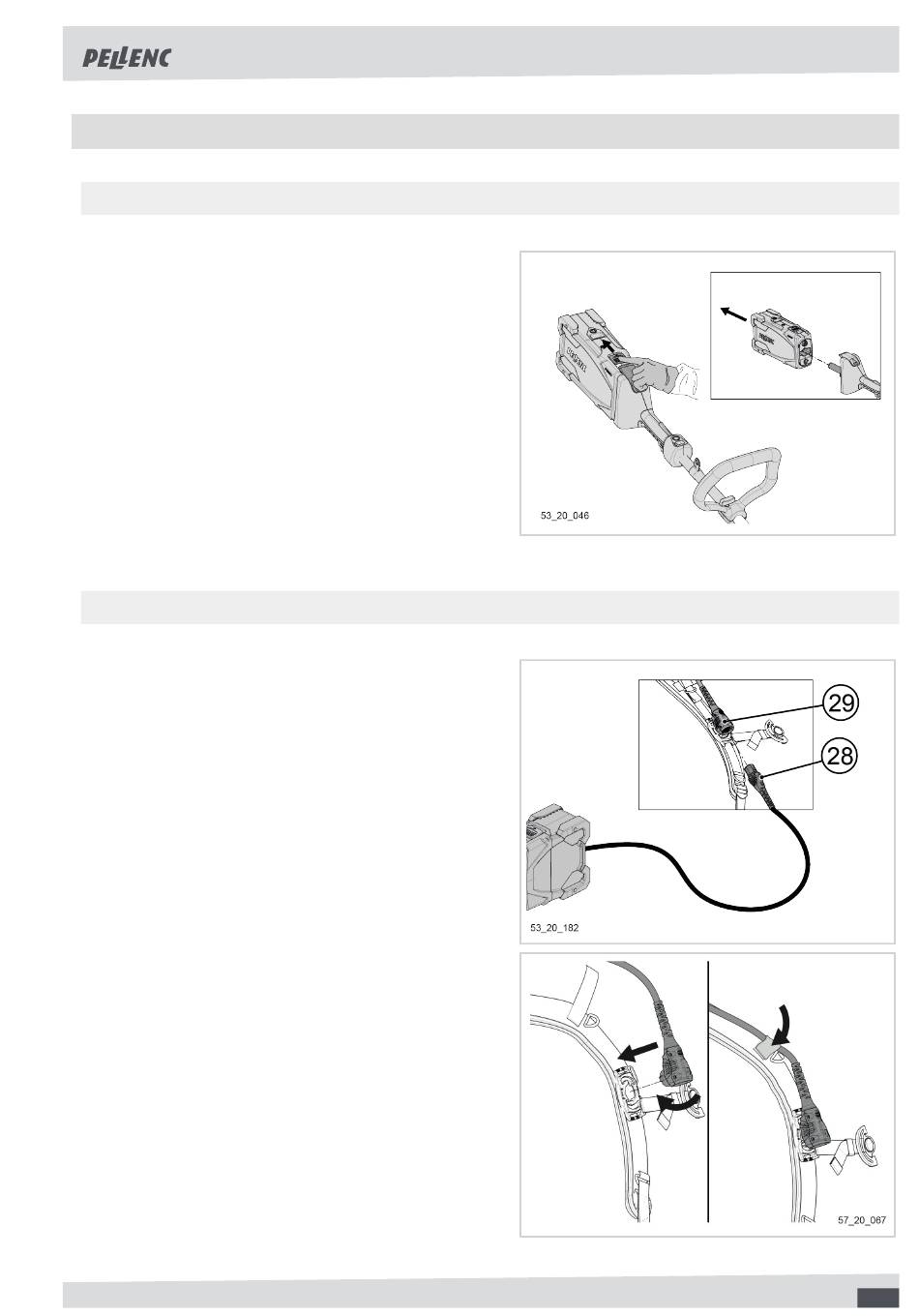 PELLENC

53_20_046

29

28

53_20_182

57_20_067