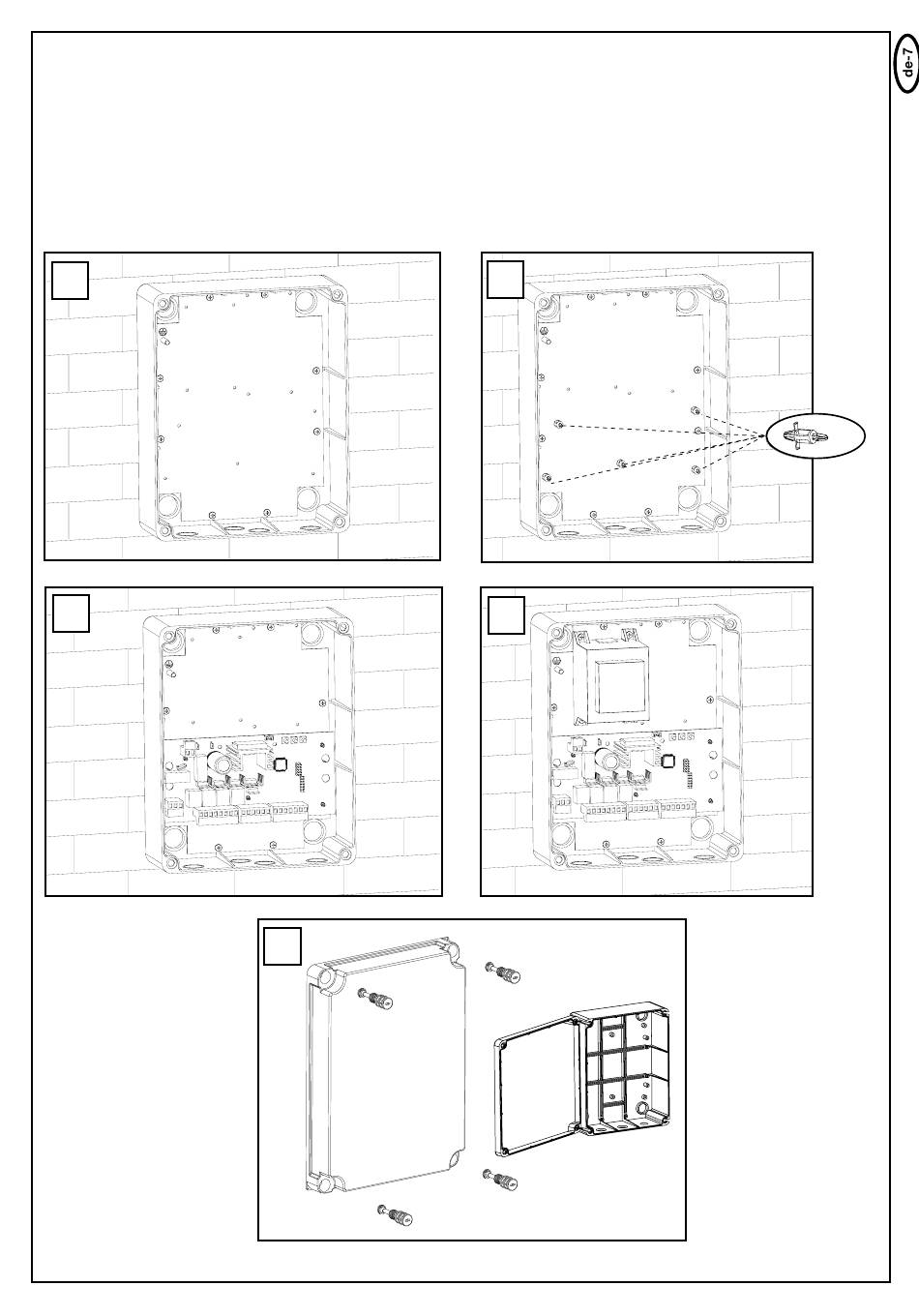 de-7