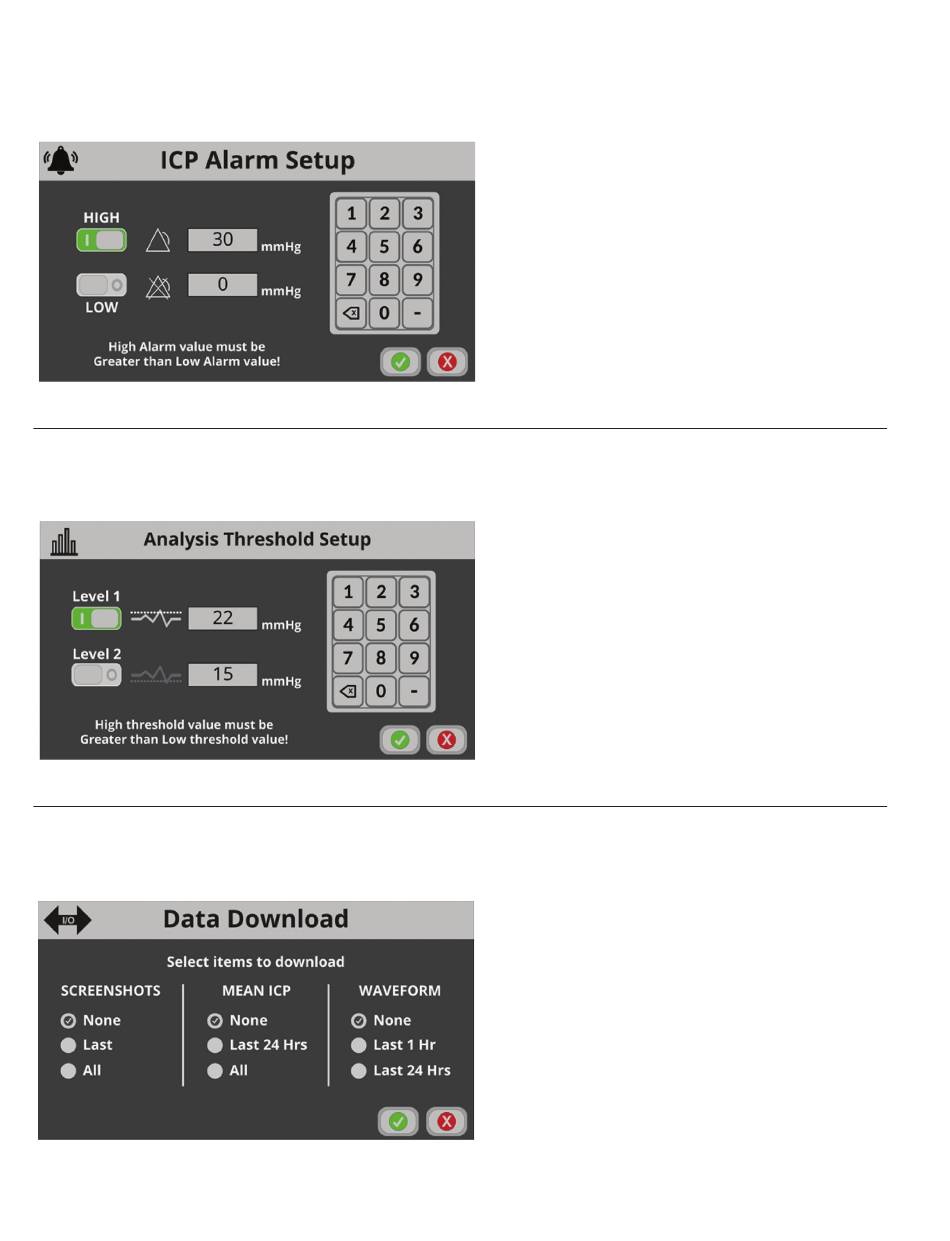 ICP Alarm Setup

HIGH
30 mmHg
0 mmHg
LOW

1 2 3
4 5 6
7 8 9
0 -

High Alarm value must be Greater than Low Alarm value!

Analysis Threshold Setup

Level 1
22 mmHg
Level 2
15 mmHg

1 2 3
4 5 6
7 8 9
0 -

High threshold value must be Greater than Low threshold value!

I/O
Data Download

Select items to download

SCREENSHOTS
None
Last
All

MEAN ICP
None
Last 24 Hrs
All

WAVEFORM
None
Last 1 Hr
Last 24 Hrs