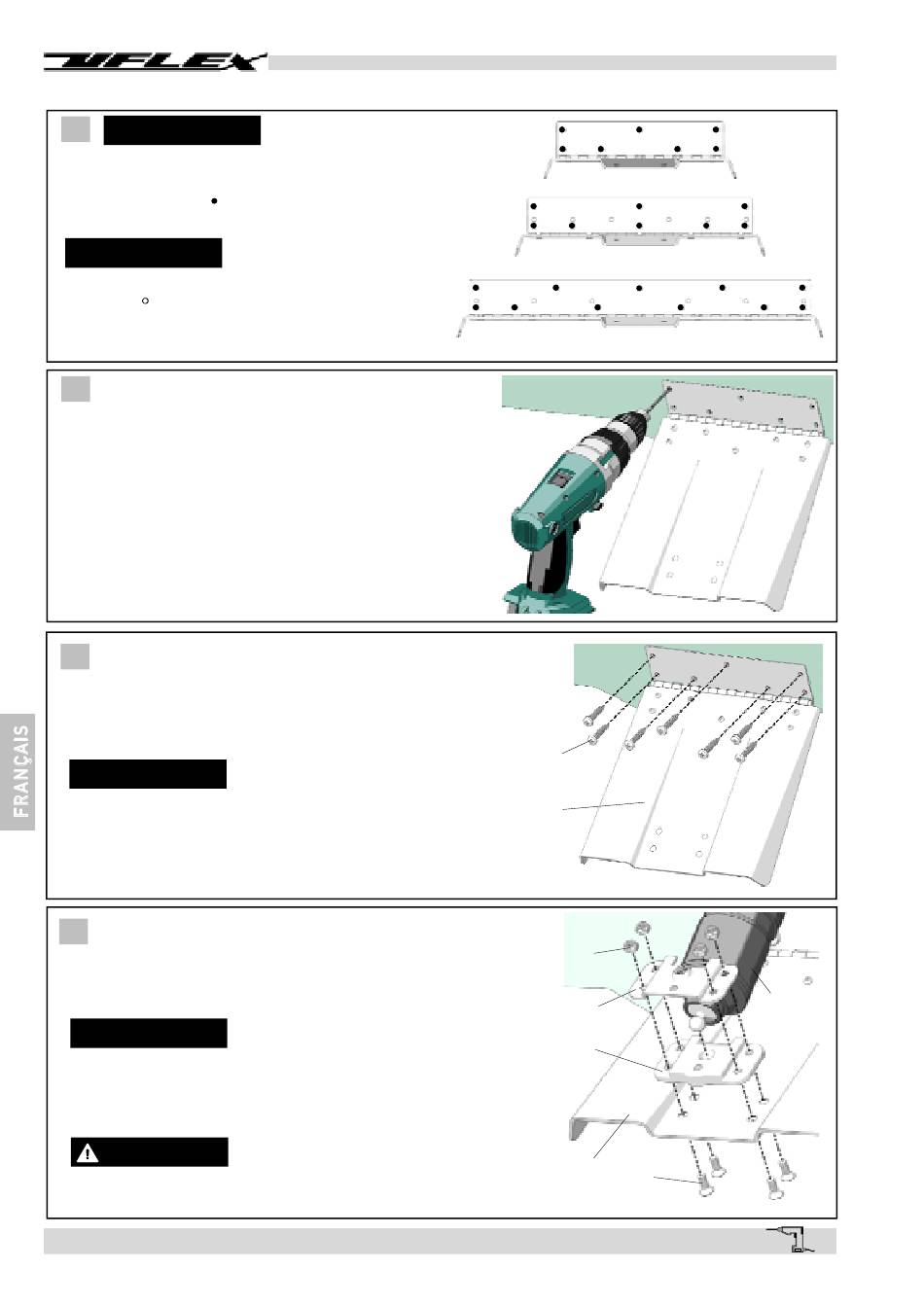 UFLEX

FRANÇAIS